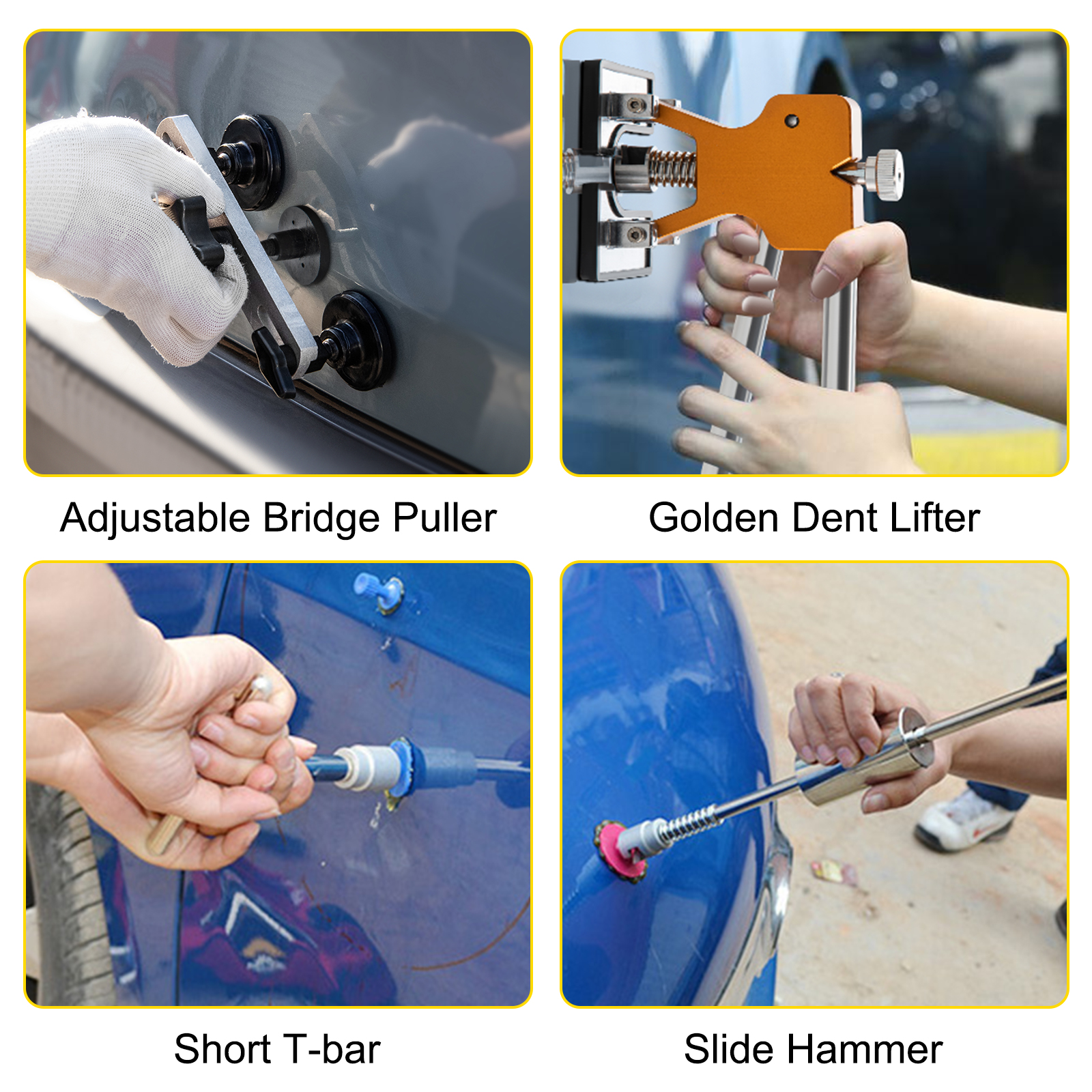 Adjustable Bridge Puller

Golden Dent Lifter

Short T-bar

Slide Hammer