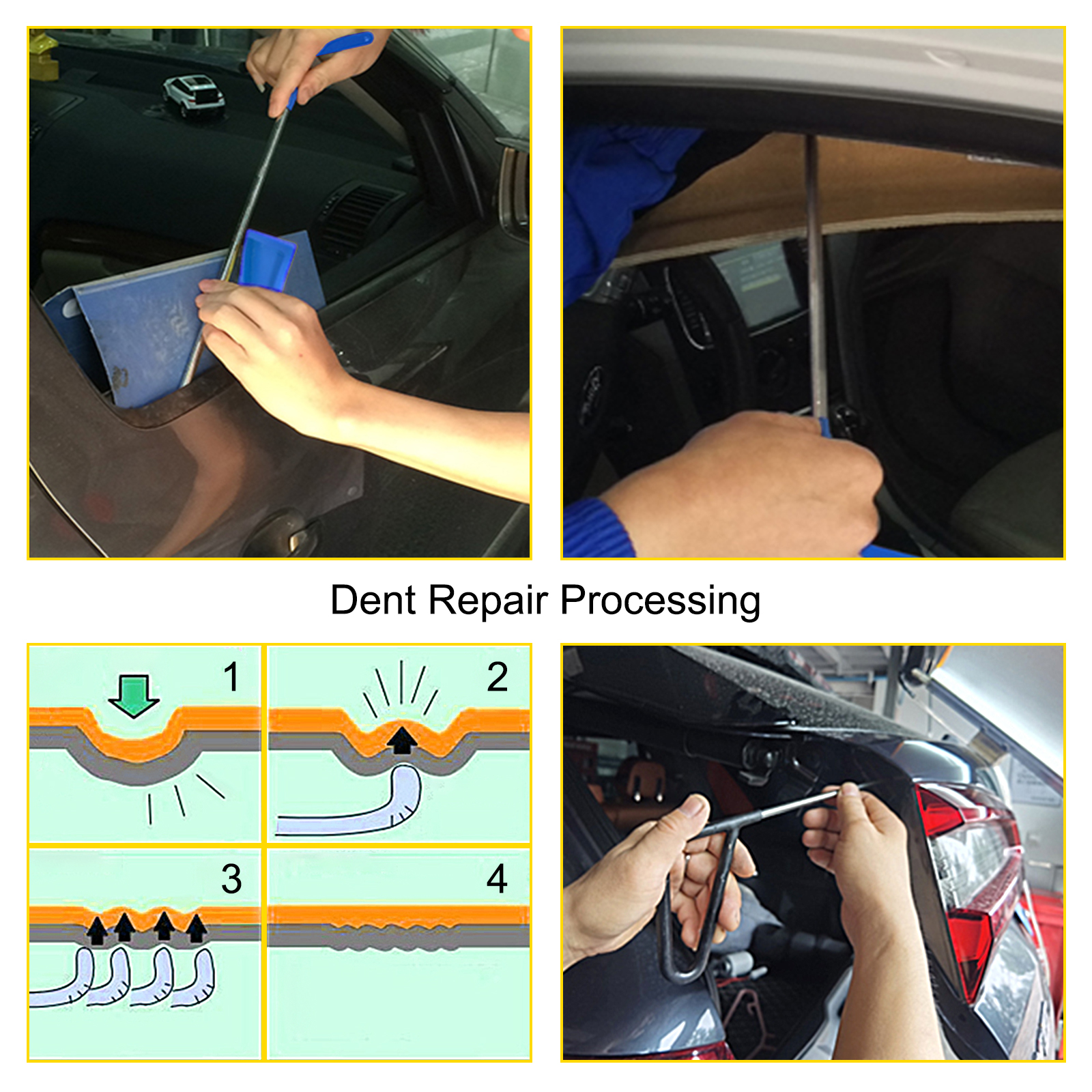 Dent Repair Processing

1

2

3

4