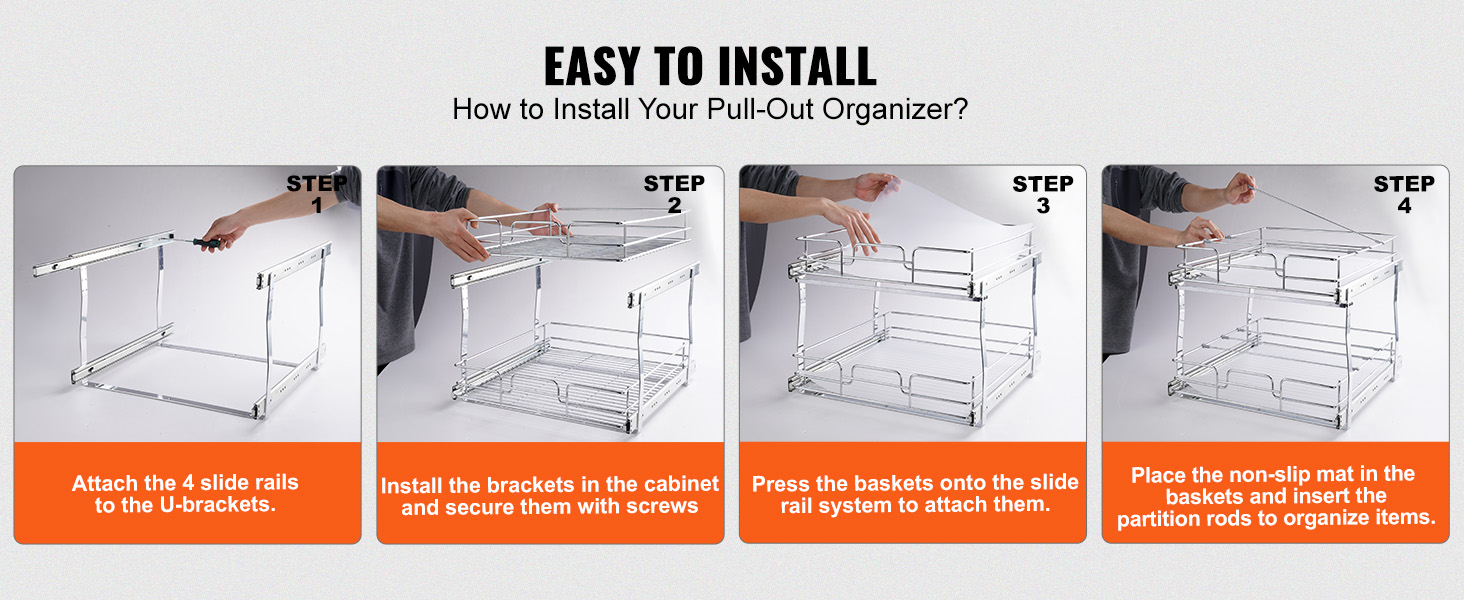 EASY TO INSTALL
How to Install Your Pull-Out Organizer?

STEP 1
Attach the 4 slide rails to the U-brackets.

STEP 2
Install the brackets in the cabinet and secure them with screws

STEP 3
Press the baskets onto the slide rail system to attach them.

STEP 4
Place the non-slip mat in the baskets and insert the partition rods to organize items.