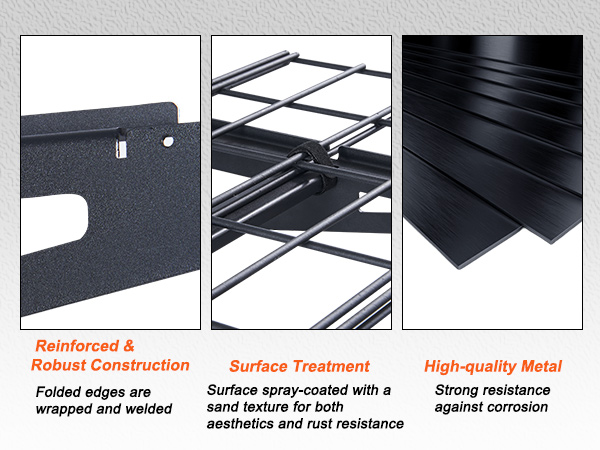 Reinforced & Robust Construction

Folded edges are wrapped and welded

Surface Treatment

Surface spray-coated with a sand texture for both aesthetics and rust resistance

High-quality Metal

Strong resistance against corrosion