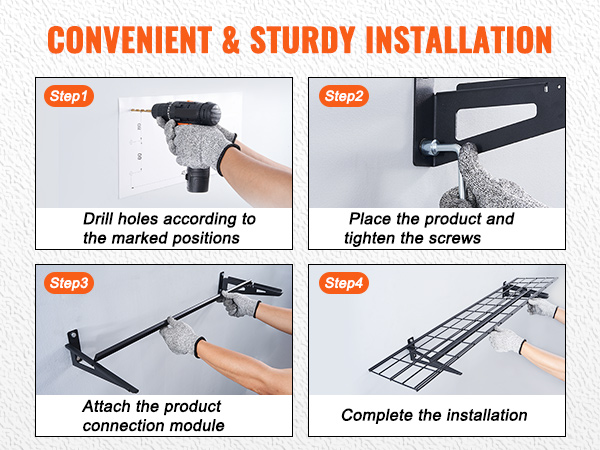 CONVENIENT & STURDY INSTALLATION

Step1

Drill holes according to the marked positions

Step2

Place the product and tighten the screws

Step3

Attach the product connection module

Step4

Complete the installation