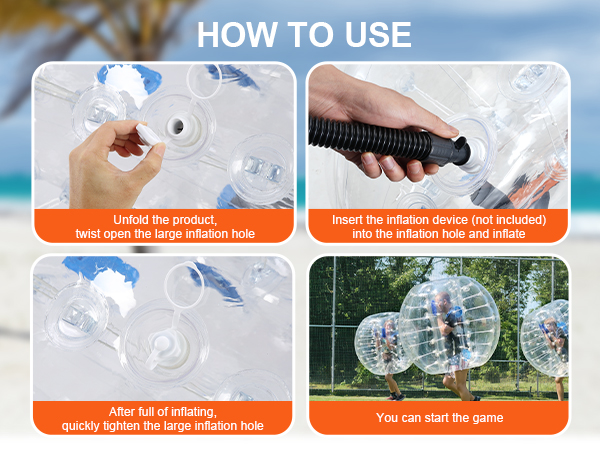 HOW TO USE

Unfold the product, twist open the large inflation hole

Insert the inflation device (not included) into the inflation hole and inflate

After full of inflating, quickly tighten the large inflation hole

You can start the game