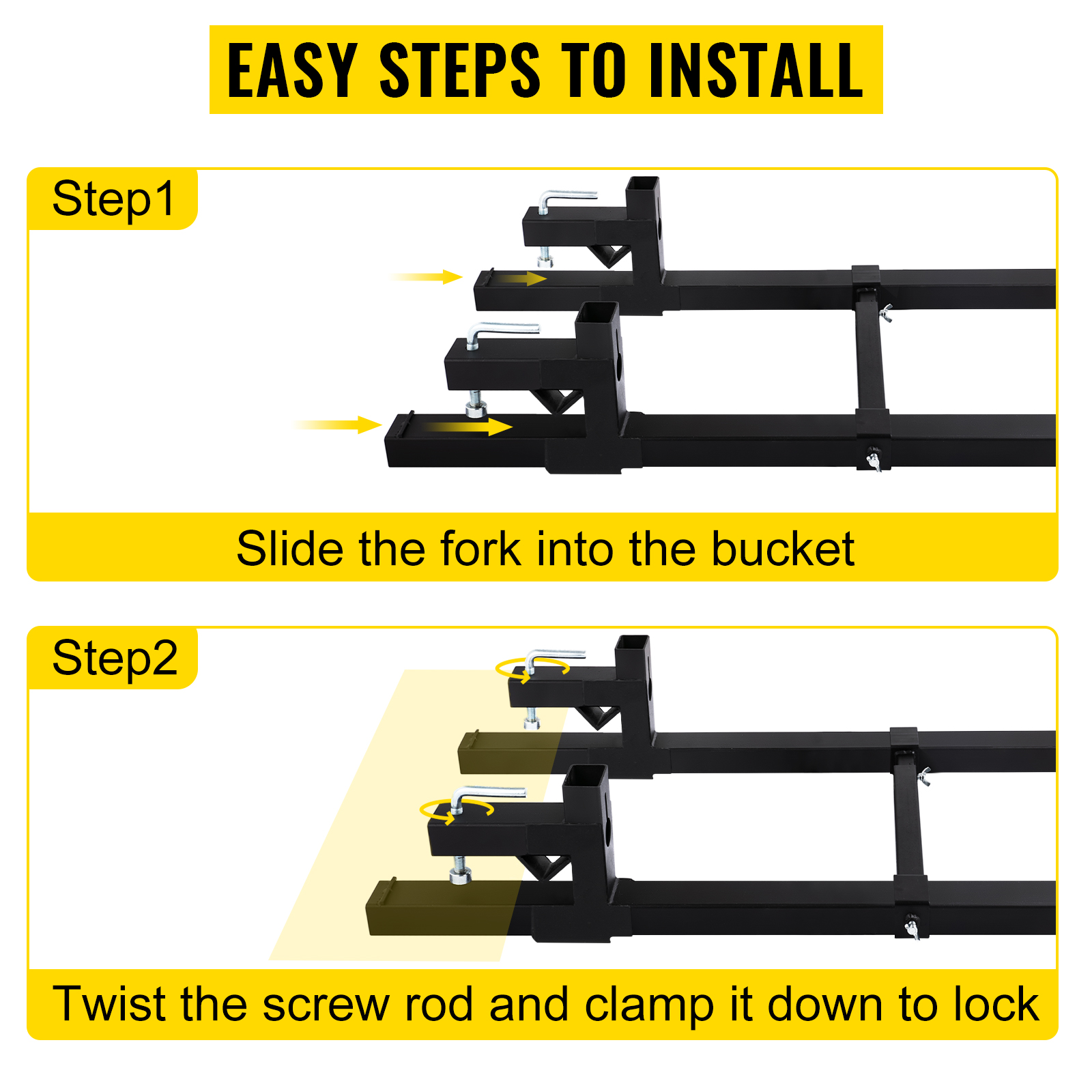 EASY STEPS TO INSTALL

Step1

Slide the fork into the bucket

Step2

Twist the screw rod and clamp it down to lock