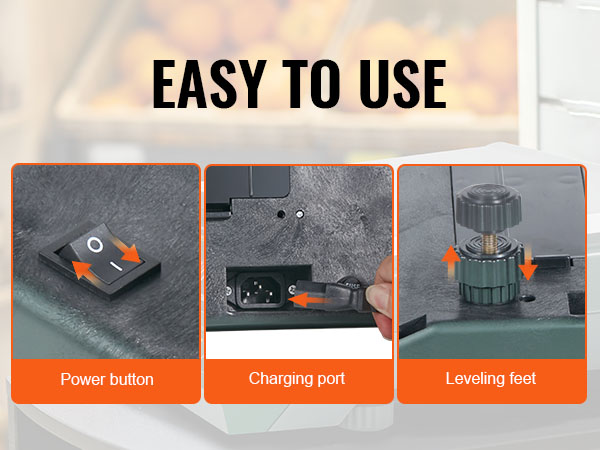 EASY TO USE

O
I

Power button

Charging port

Leveling feet