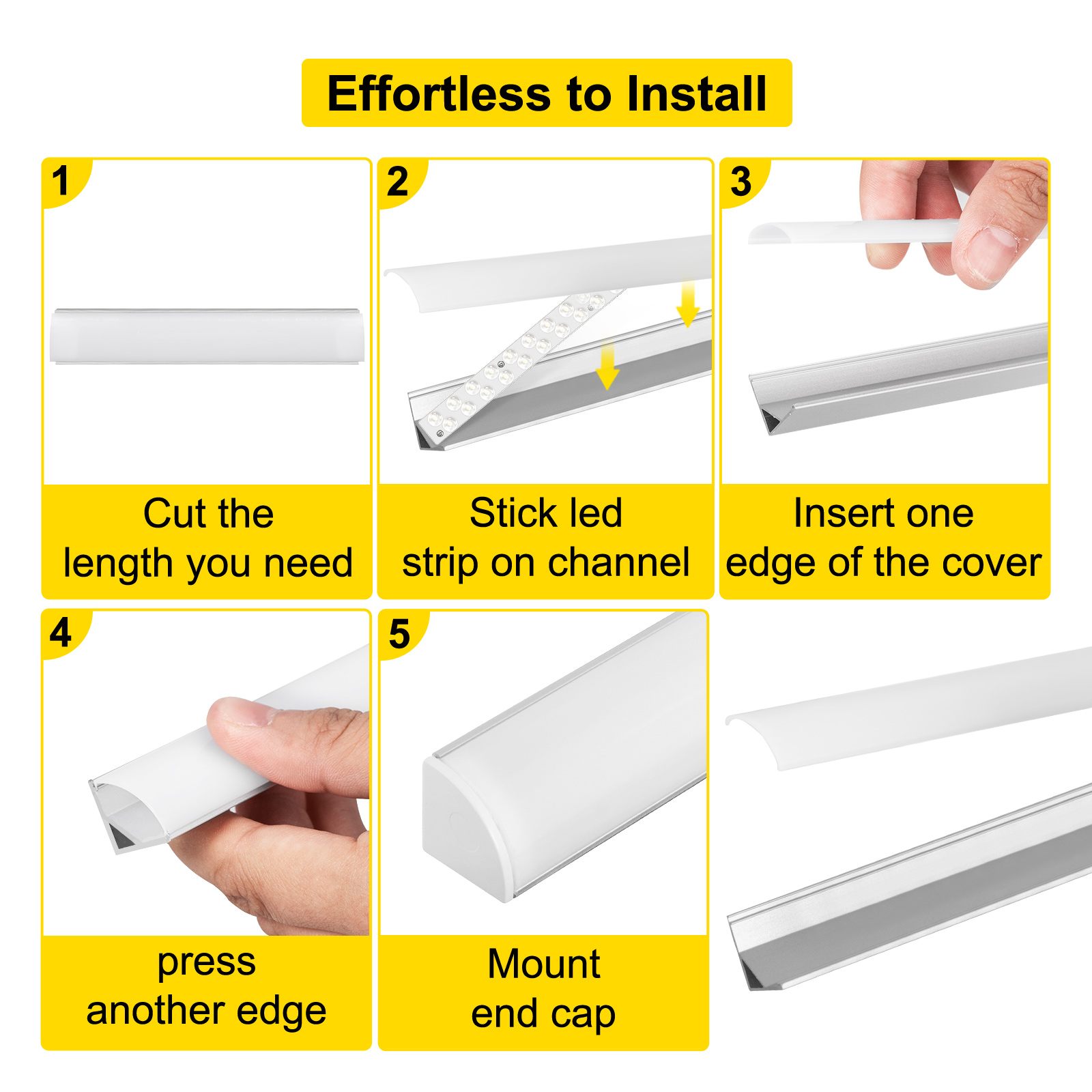 Effortless to Install

1
Cut the length you need

2
Stick led strip on channel

3
Insert one edge of the cover

4
press another edge

5
Mount end cap