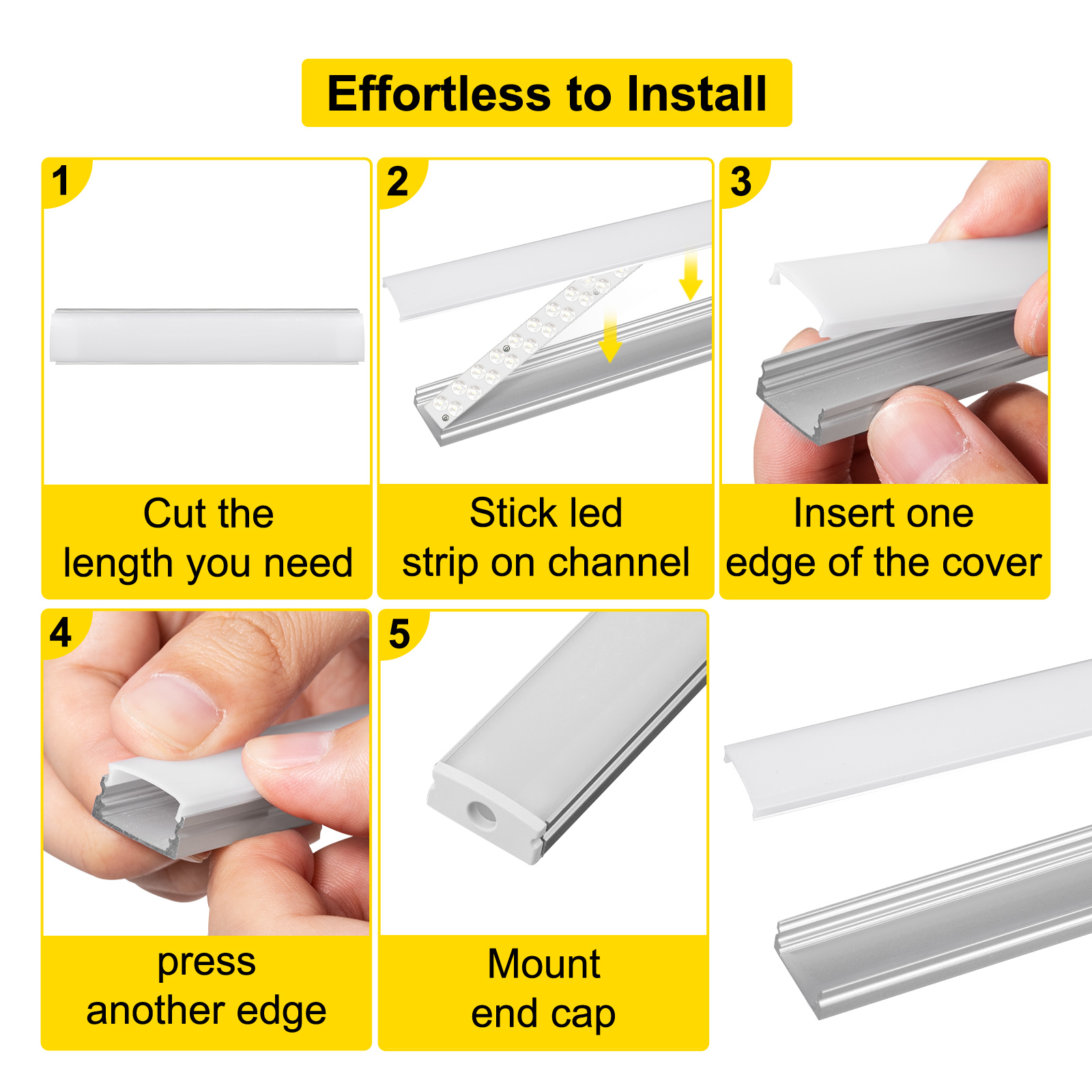 Effortless to Install

1
Cut the length you need

2
Stick led strip on channel

3
Insert one edge of the cover

4
press another edge

5
Mount end cap