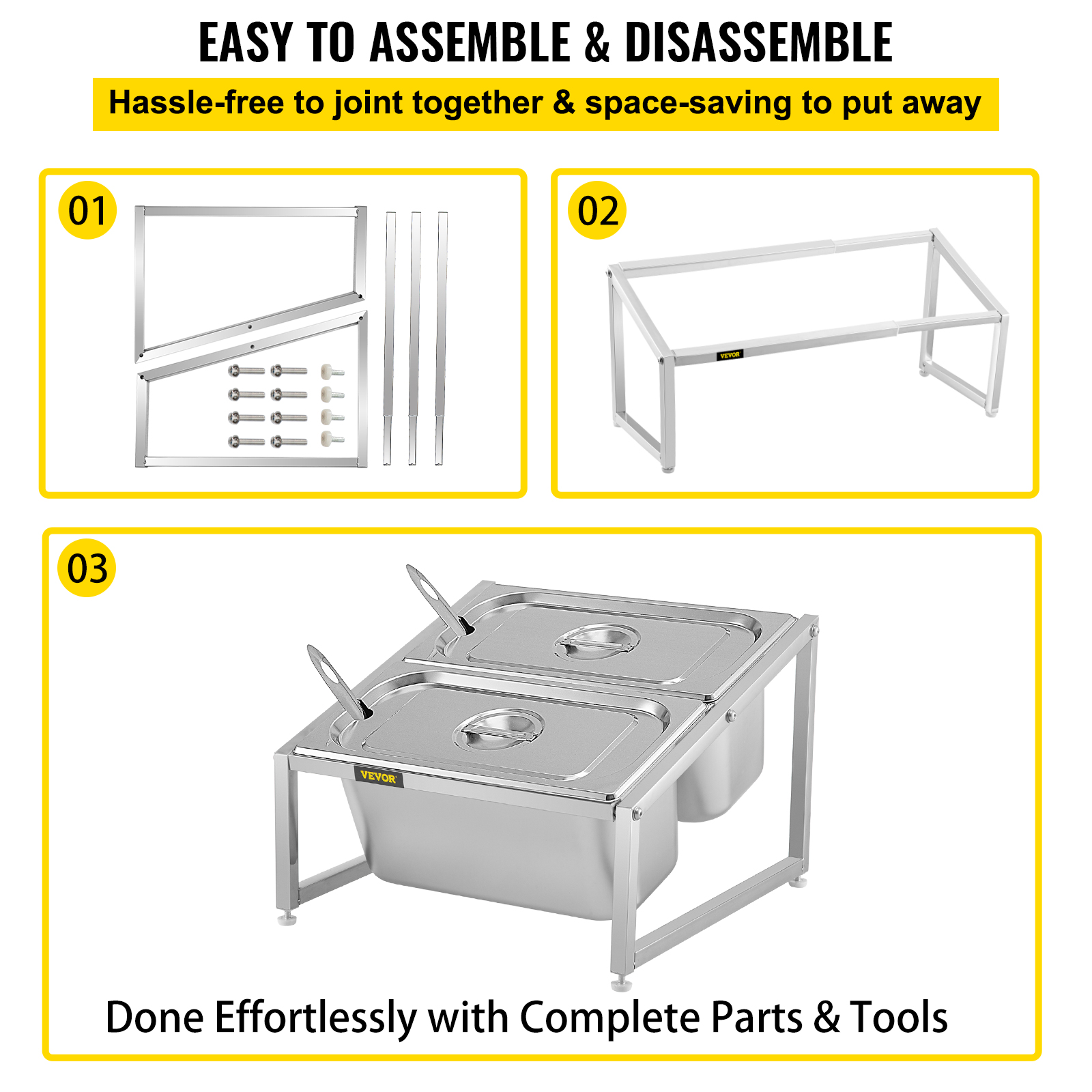 EASY TO ASSEMBLE & DISASSEMBLE

Hassle-free to joint together & space-saving to put away

01

02

VEVOR

03

VEVOR

Done Effortlessly with Complete Parts & Tools