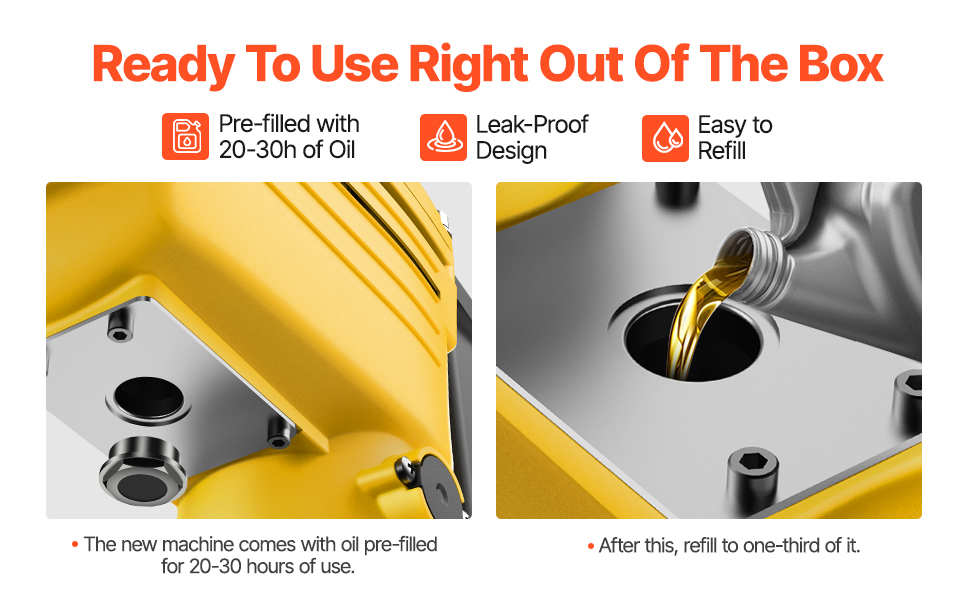 Ready To Use Right Out Of The Box

Pre-filled with 20-30h of Oil

Leak-Proof Design

Easy to Refill

• The new machine comes with oil pre-filled for 20-30 hours of use.

• After this, refill to one-third of it.