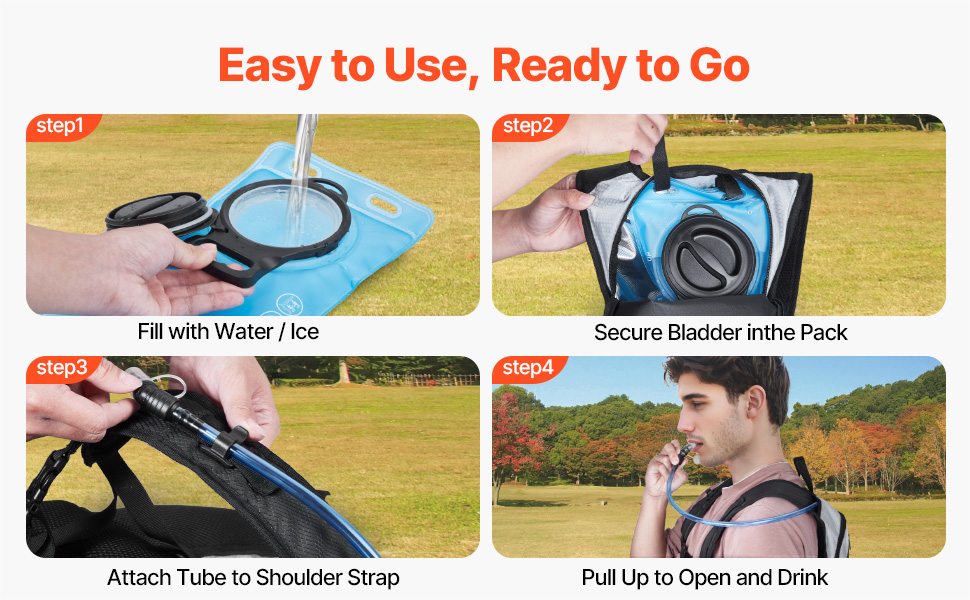 Easy to Use, Ready to Go

step1

Fill with Water / Ice

step2

Secure Bladder inthe Pack

step3

Attach Tube to Shoulder Strap

step4

Pull Up to Open and Drink