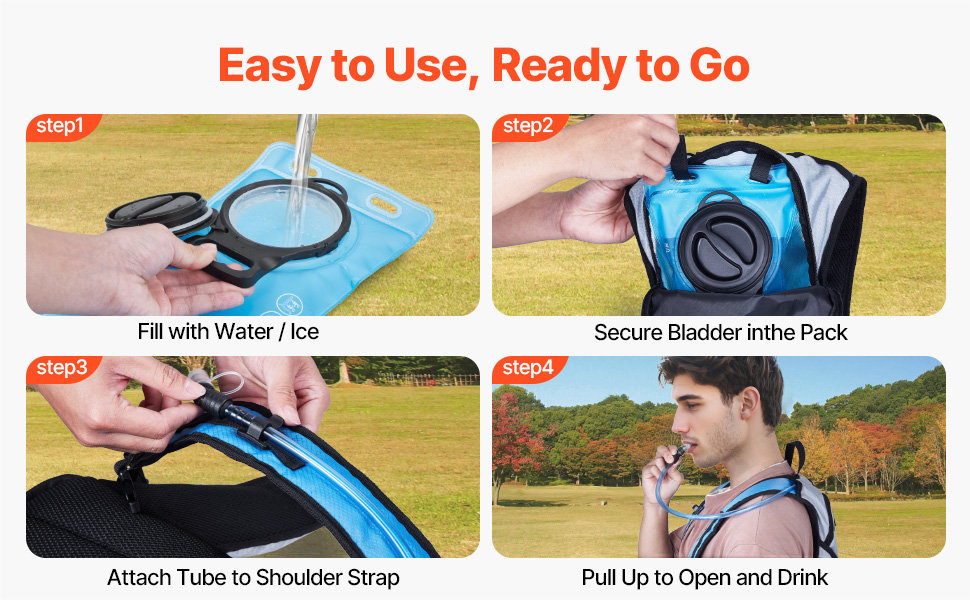 Easy to Use, Ready to Go

step1

Fill with Water / Ice

step2

Secure Bladder inthe Pack

step3

Attach Tube to Shoulder Strap

step4

Pull Up to Open and Drink