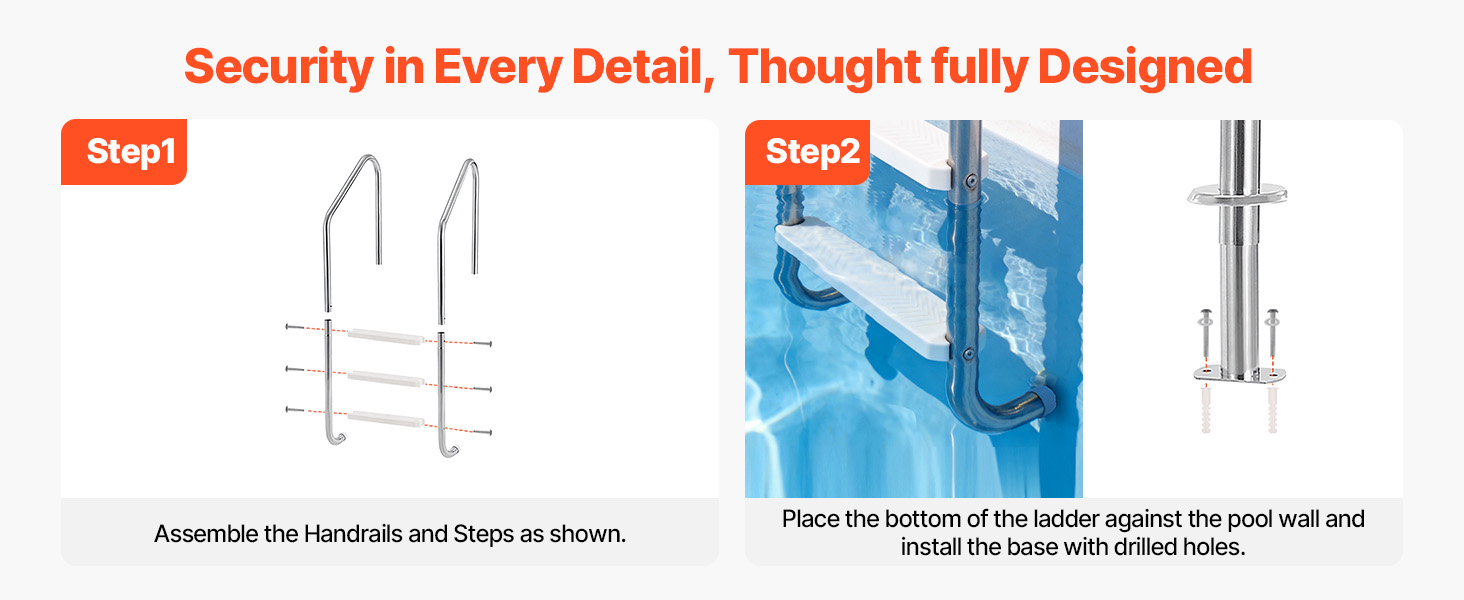 Security in Every Detail, Thought fully Designed

Step1

Assemble the Handrails and Steps as shown.

Step2

Place the bottom of the ladder against the pool wall and install the base with drilled holes.