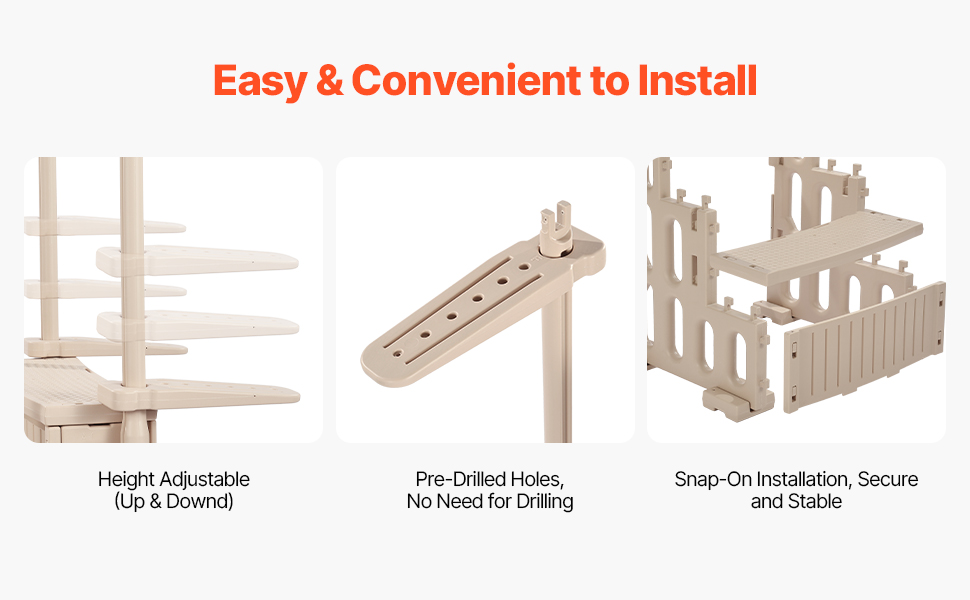 Easy & Convenient to Install

Height Adjustable
(Up & Downd)

Pre-Drilled Holes,
No Need for Drilling

Snap-On Installation, Secure
and Stable