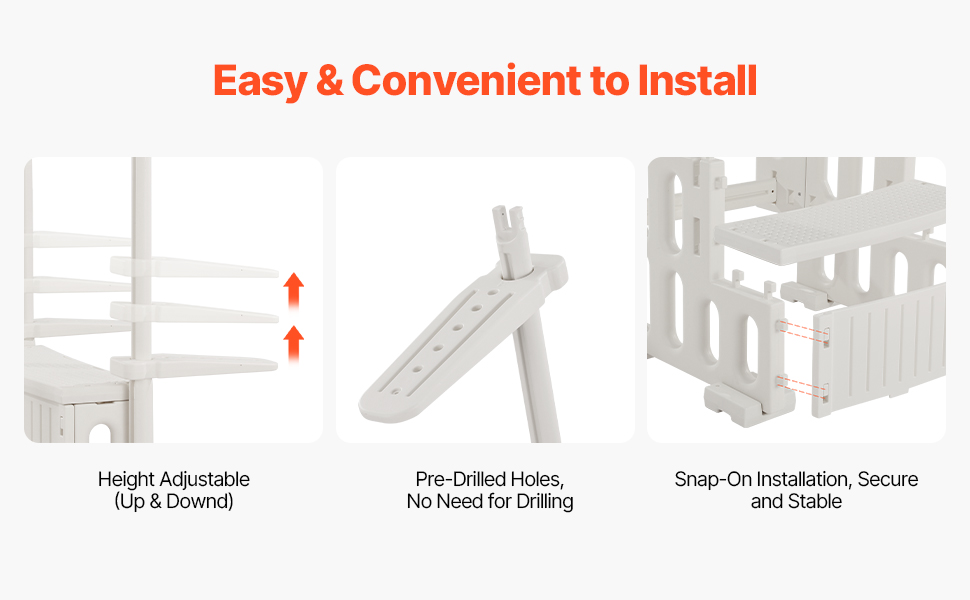 Easy & Convenient to Install

Height Adjustable (Up & Downd)

Pre-Drilled Holes, No Need for Drilling

Snap-On Installation, Secure and Stable