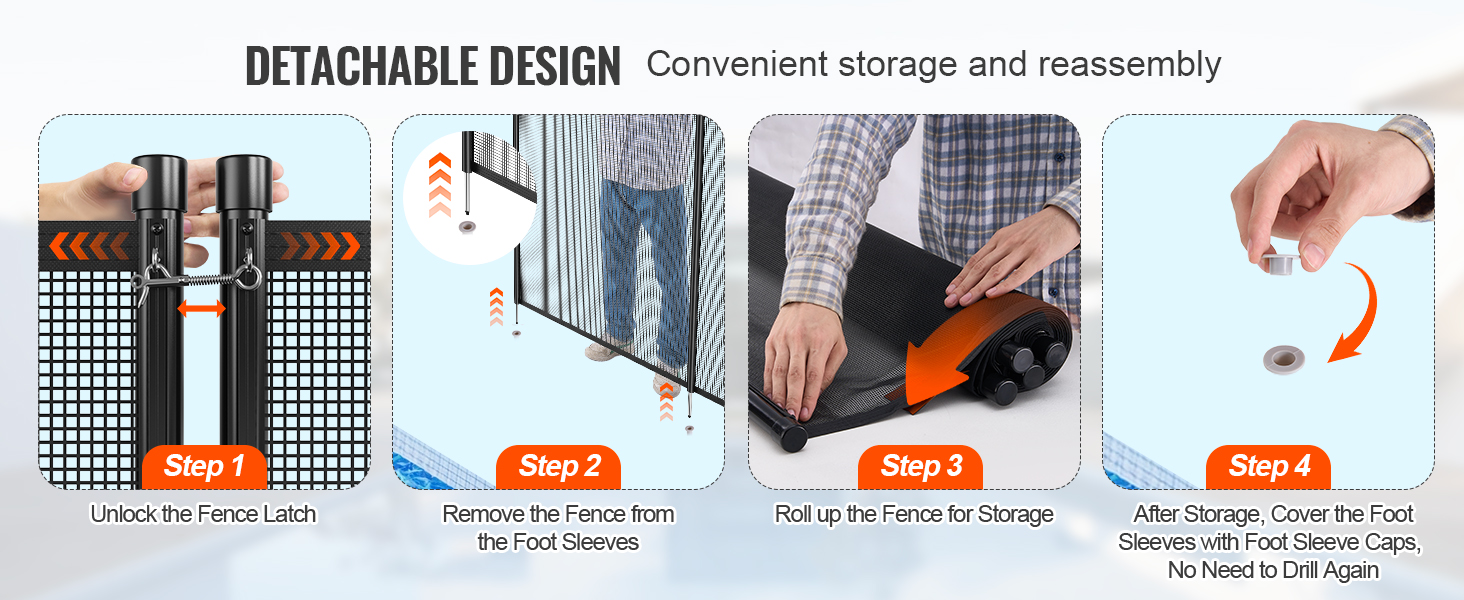 DETACHABLE DESIGN Convenient storage and reassembly

Step 1
Unlock the Fence Latch

Step 2
Remove the Fence from the Foot Sleeves

Step 3
Roll up the Fence for Storage

Step 4
After Storage, Cover the Foot Sleeves with Foot Sleeve Caps, No Need to Drill Again