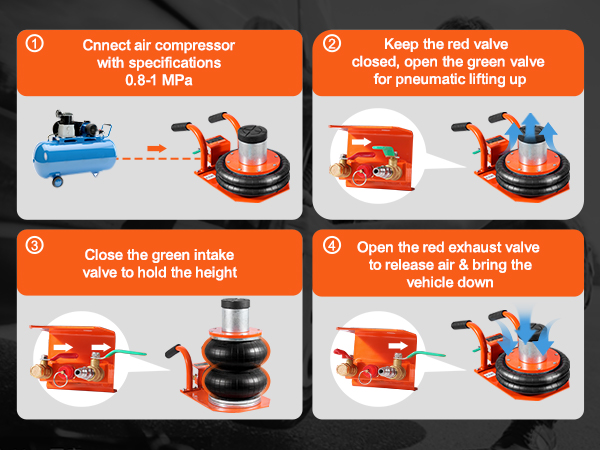 ① Cnnect air compressor with specifications 0.8-1 MPa

② Keep the red valve closed, open the green valve for pneumatic lifting up

③ Close the green intake valve to hold the height

④ Open the red exhaust valve to release air & bring the vehicle down