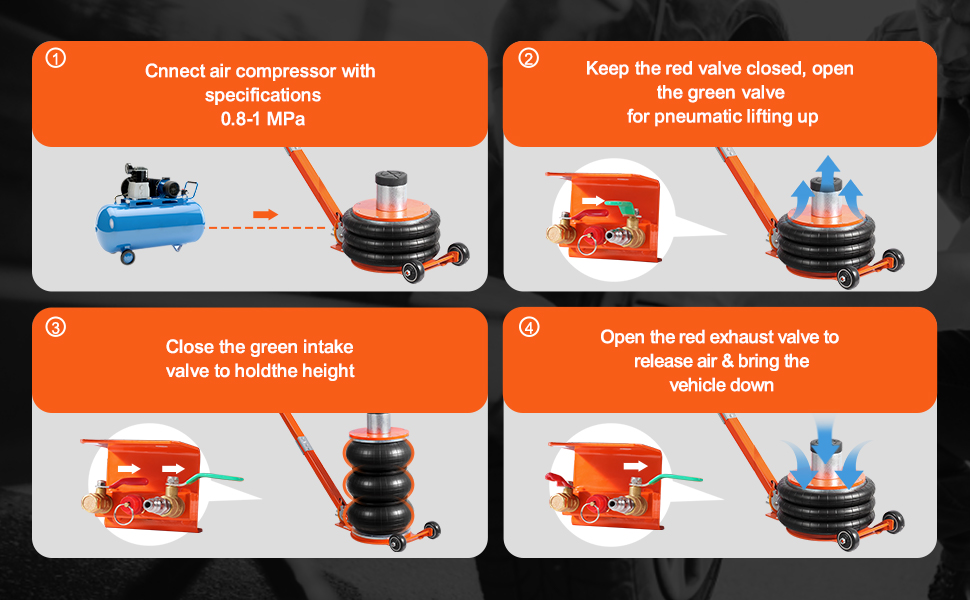 ① Cnnect air compressor with specifications 0.8-1 MPa

② Keep the red valve closed, open the green valve for pneumatic lifting up

③ Close the green intake valve to holdthe height

④ Open the red exhaust valve to release air & bring the vehicle down