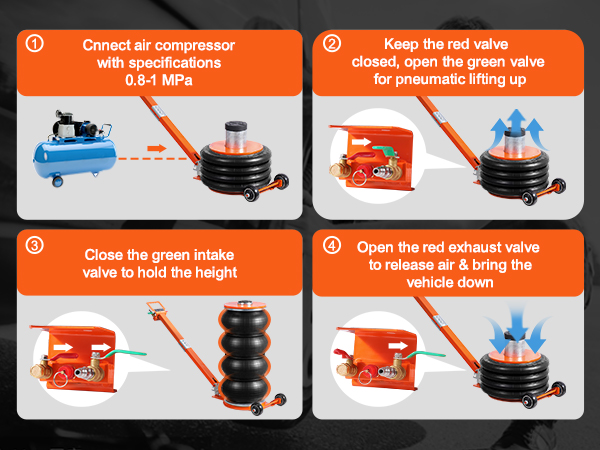 ① Cnnect air compressor with specifications 0.8-1 MPa

② Keep the red valve closed, open the green valve for pneumatic lifting up

③ Close the green intake valve to hold the height

④ Open the red exhaust valve to release air & bring the vehicle down