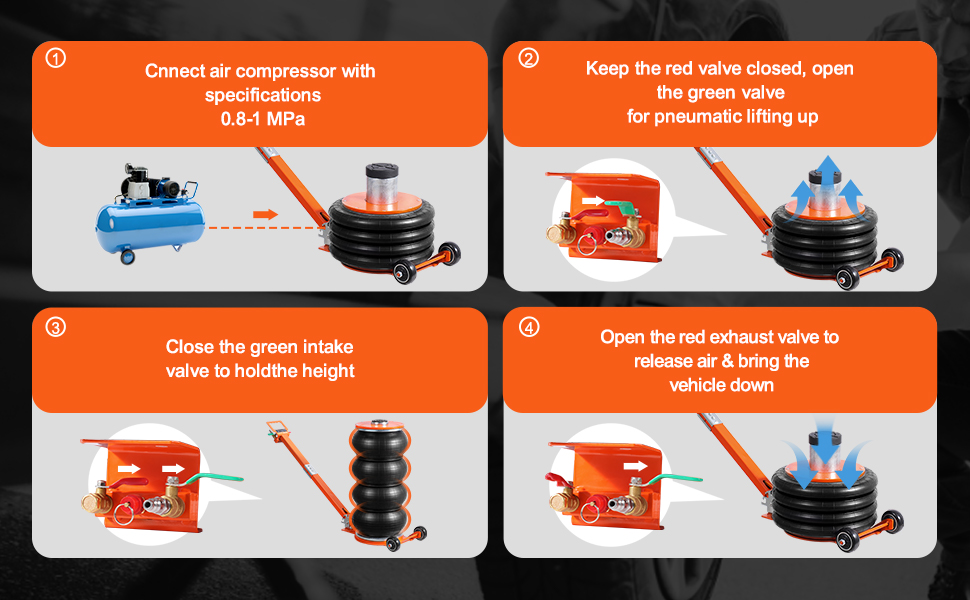 ①
Cnnect air compressor with specifications
0.8-1 MPa

②
Keep the red valve closed, open the green valve for pneumatic lifting up

③
Close the green intake valve to holdthe height

④
Open the red exhaust valve to release air & bring the vehicle down