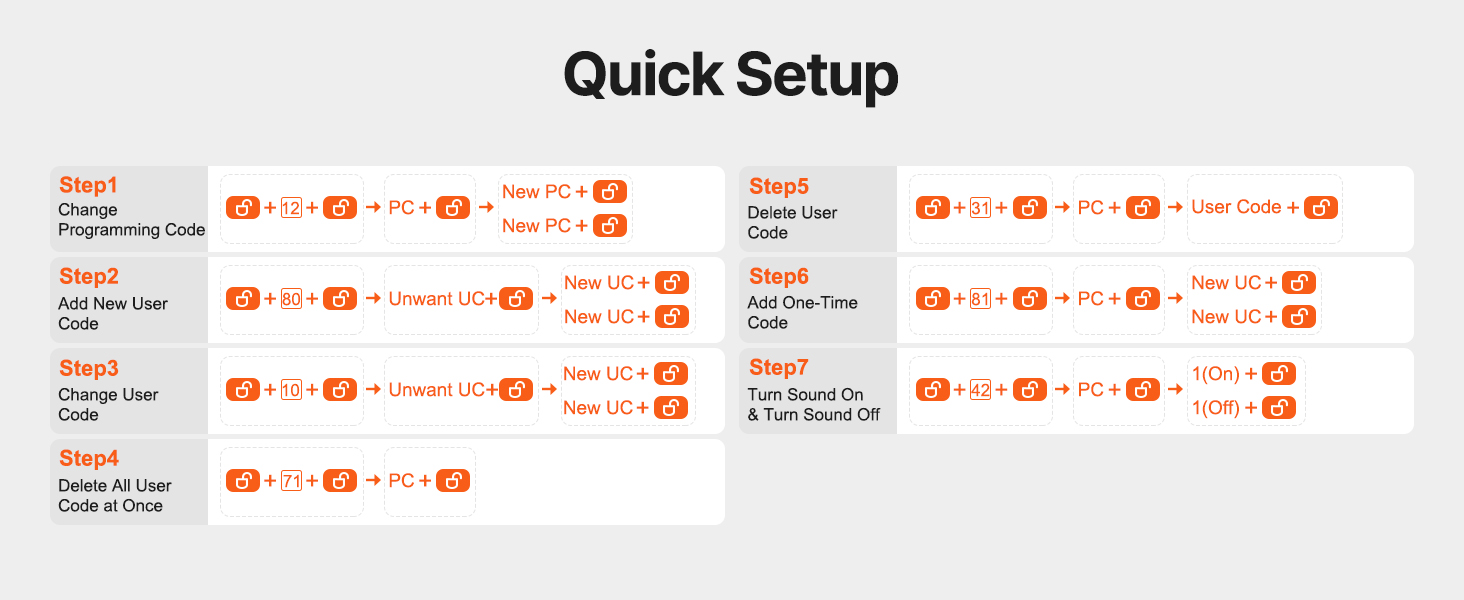 Quick Setup

Step1
Change Programming Code
+ 12 + → PC + → New PC +
New PC +

Step2
Add New User Code
+ 80 + → Unwant UC+ → New UC +
New UC +

Step3
Change User Code
+ 10 + → Unwant UC+ → New UC +
New UC +

Step4
Delete All User Code at Once
+ 71 + → PC +

Step5
Delete User Code
+ 31 + → PC + → User Code +

Step6
Add One-Time Code
+ 81 + → PC + → New UC +
New UC +

Step7
Turn Sound On & Turn Sound Off
+ 42 + → PC + → 1(On) +
1(Off) +