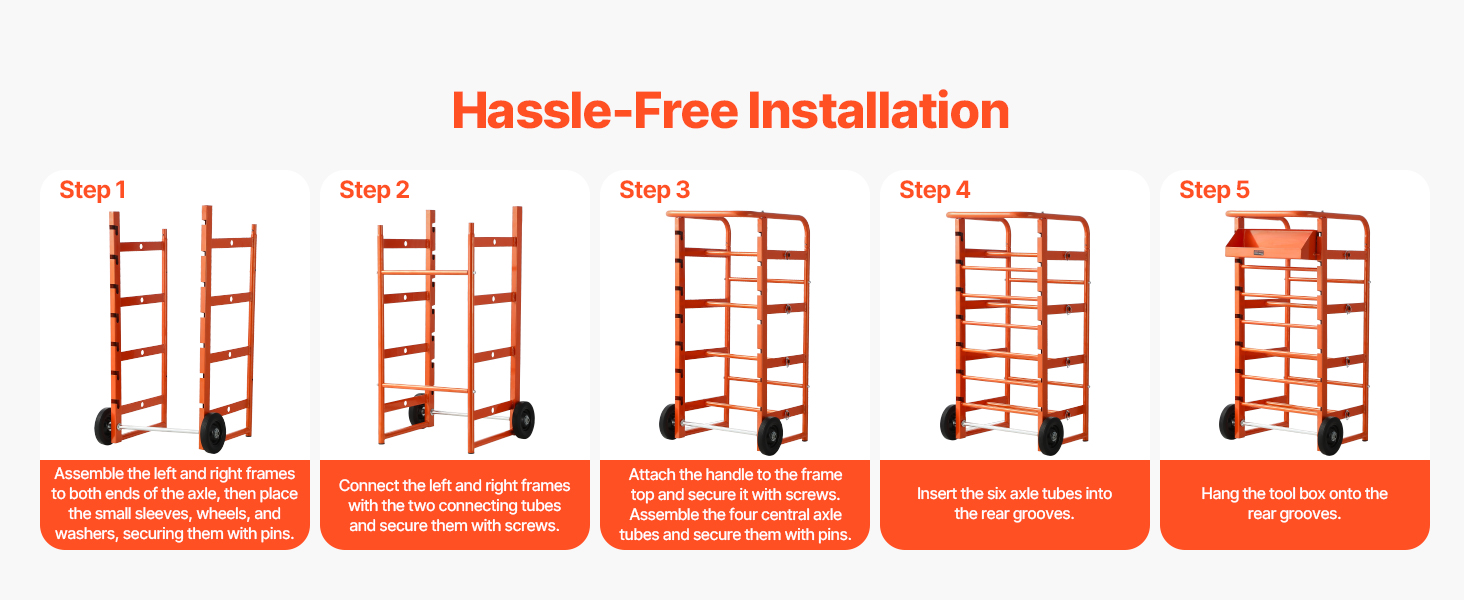 Hassle-Free Installation

Step 1

Assemble the left and right frames to both ends of the axle, then place the small sleeves, wheels, and washers, securing them with pins.

Step 2

Connect the left and right frames with the two connecting tubes and secure them with screws.

Step 3

Attach the handle to the frame top and secure it with screws. Assemble the four central axle tubes and secure them with pins.

Step 4

Insert the six axle tubes into the rear grooves.

Step 5

Hang the tool box onto the rear grooves.