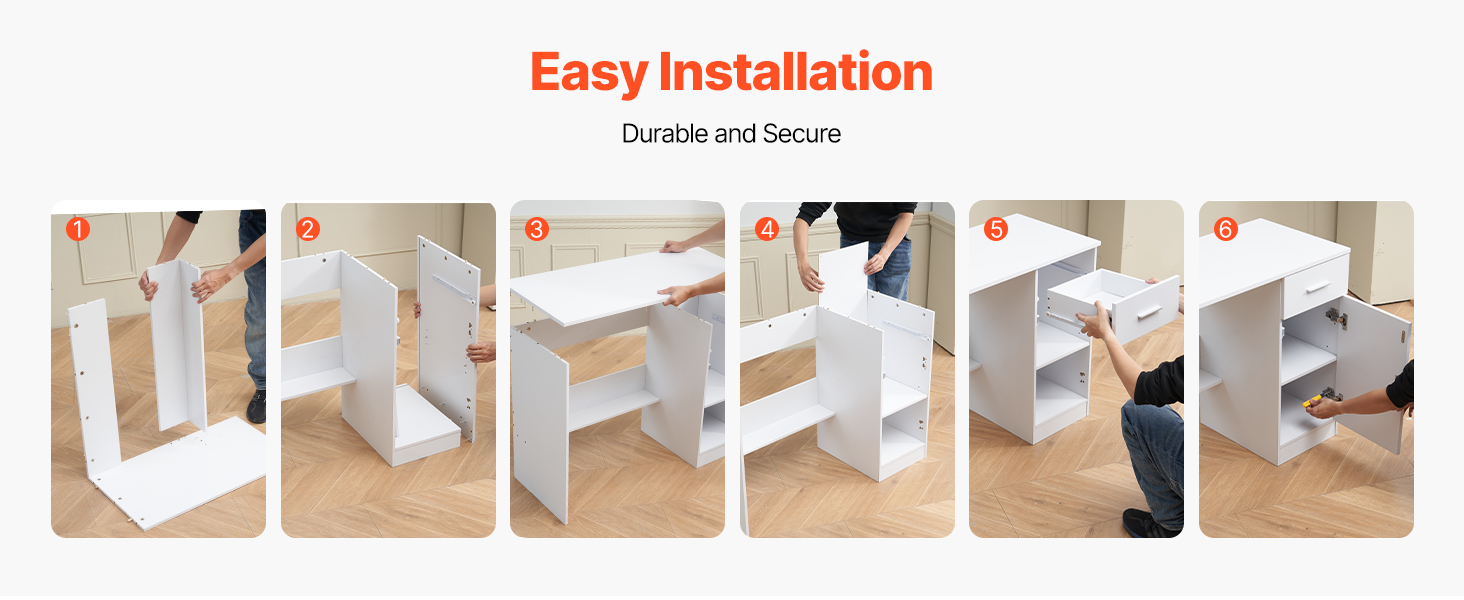 Easy Installation

Durable and Secure

1

2

3

4

5

6