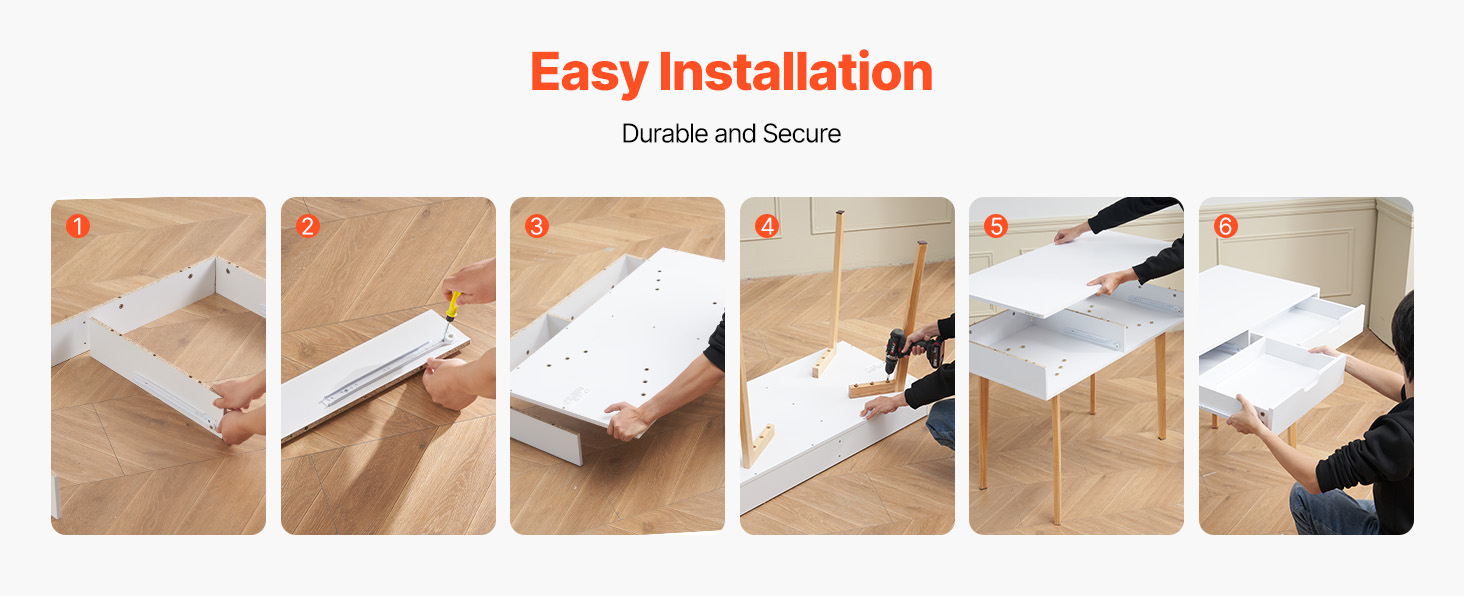 Easy Installation

Durable and Secure

1

2

3

4

5

6