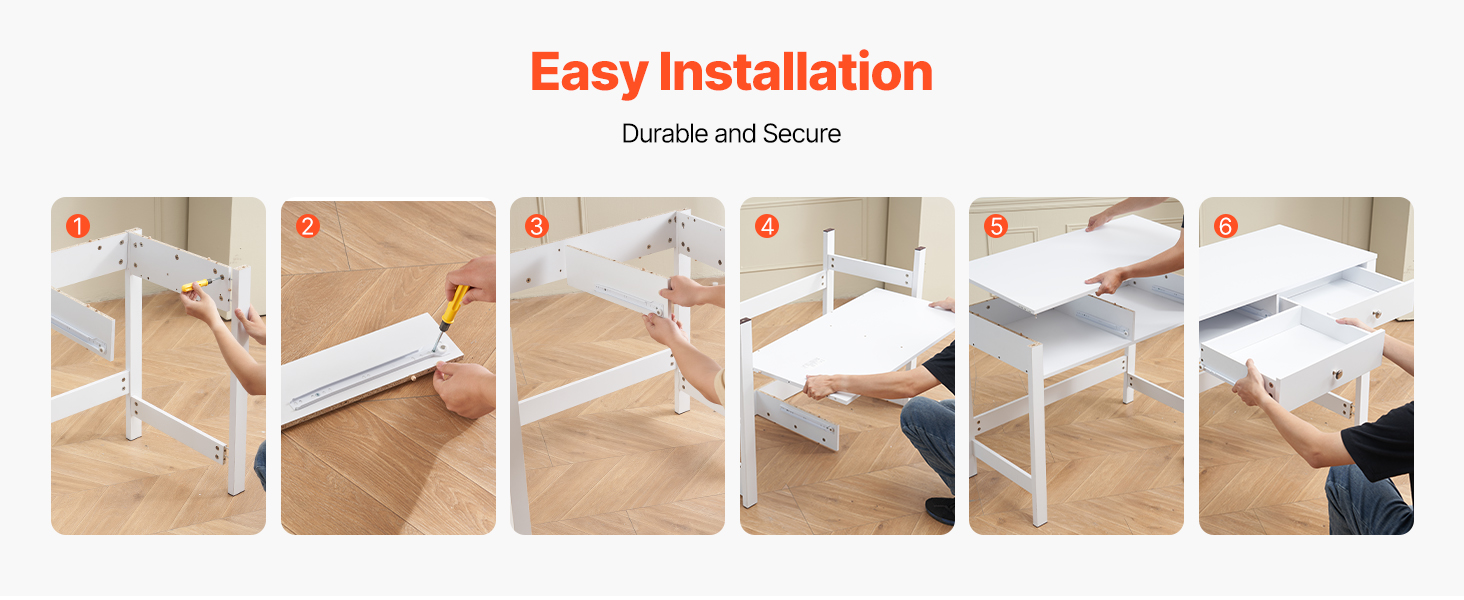 Easy Installation

Durable and Secure

1

2

3

4

5

6