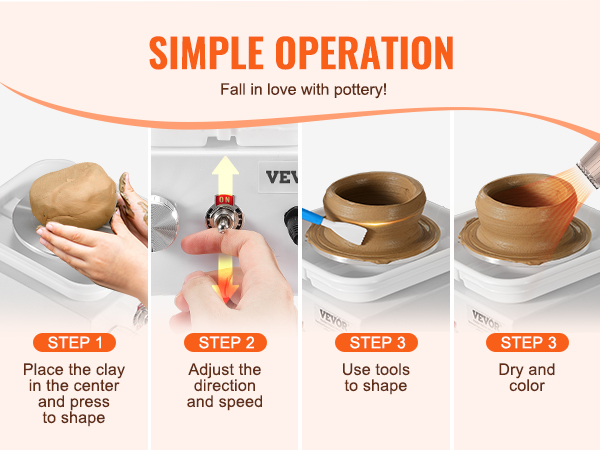 SIMPLE OPERATION

Fall in love with pottery!

VEV

ON

VEVOR

VEVOR

STEP 1

Place the clay in the center and press to shape

STEP 2

Adjust the direction and speed

STEP 3

Use tools to shape

STEP 3

Dry and color