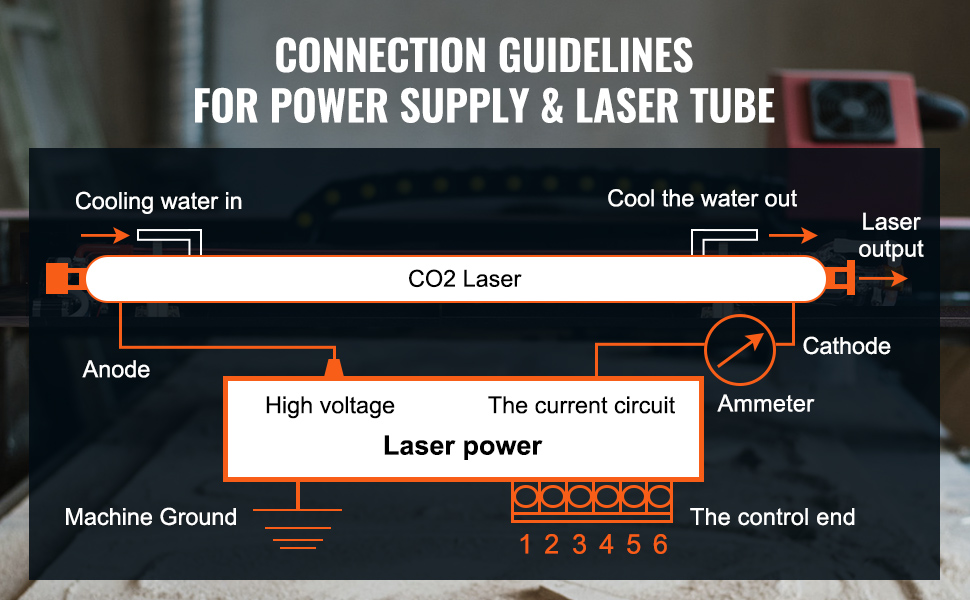 CONNECTION GUIDELINES
FOR POWER SUPPLY & LASER TUBE

Cooling water in

Cool the water out

Laser output

CO2 Laser

Anode

Cathode

Ammeter

High voltage

The current circuit

Laser power

Machine Ground

The control end

1 2 3 4 5 6