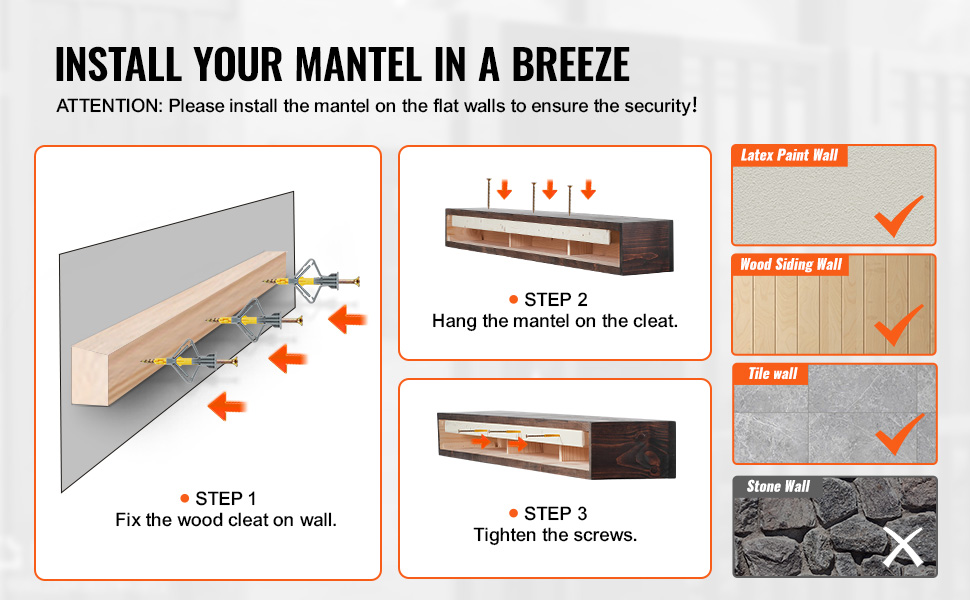 INSTALL YOUR MANTEL IN A BREEZE

ATTENTION: Please install the mantel on the flat walls to ensure the security!

• STEP 1
Fix the wood cleat on wall.

• STEP 2
Hang the mantel on the cleat.

• STEP 3
Tighten the screws.

Latex Paint Wall

Wood Siding Wall

Tile wall

Stone Wall