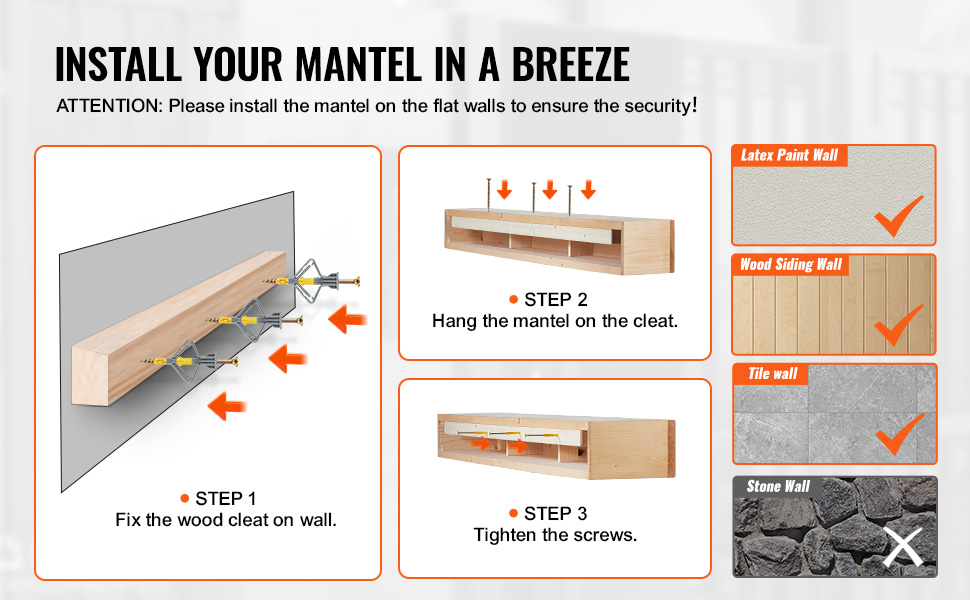 INSTALL YOUR MANTEL IN A BREEZE

ATTENTION: Please install the mantel on the flat walls to ensure the security!

• STEP 1
Fix the wood cleat on wall.

• STEP 2
Hang the mantel on the cleat.

• STEP 3
Tighten the screws.

Latex Paint Wall

Wood Siding Wall

Tile wall

Stone Wall