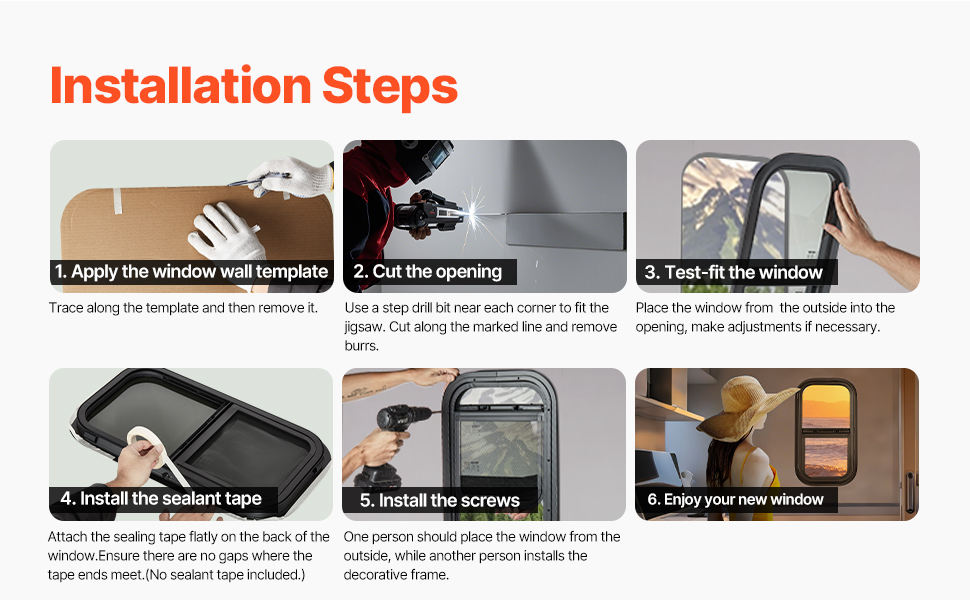 Installation Steps

1. Apply the window wall template

Trace along the template and then remove it.

2. Cut the opening

Use a step drill bit near each corner to fit the jigsaw. Cut along the marked line and remove burrs.

3. Test-fit the window

Place the window from  the outside into the opening, make adjustments if necessary.

4. Install the sealant tape

Attach the sealing tape flatly on the back of the window.Ensure there are no gaps where the tape ends meet.(No sealant tape included.)

5. Install the screws

One person should place the window from the outside, while another person installs the decorative frame.

6. Enjoy your new window