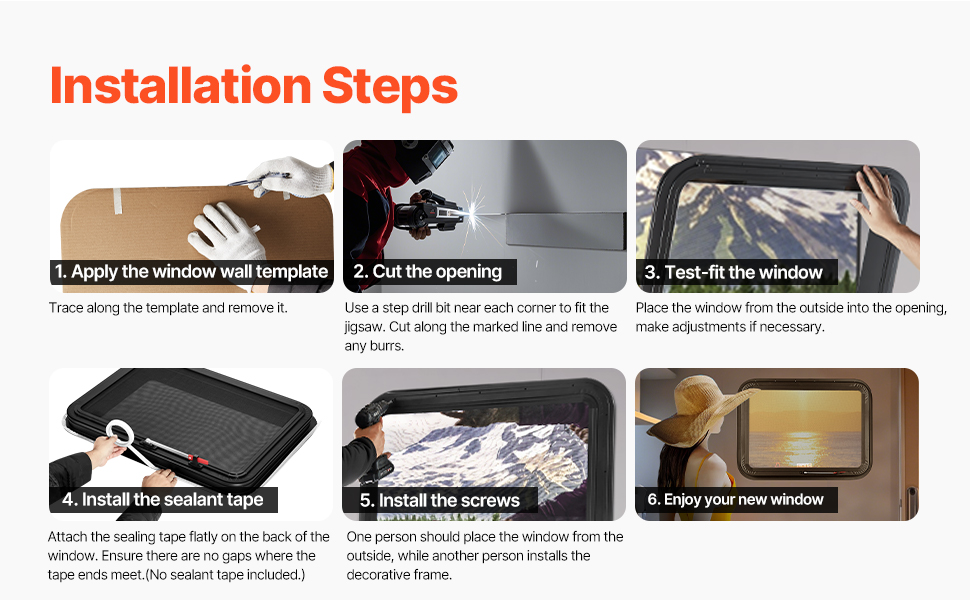 Installation Steps

1. Apply the window wall template

Trace along the template and remove it.

2. Cut the opening

Use a step drill bit near each corner to fit the jigsaw. Cut along the marked line and remove any burrs.

3. Test-fit the window

Place the window from the outside into the opening, make adjustments if necessary.

4. Install the sealant tape

Attach the sealing tape flatly on the back of the window. Ensure there are no gaps where the tape ends meet.(No sealant tape included.)

5. Install the screws

One person should place the window from the outside, while another person installs the decorative frame.

6. Enjoy your new window