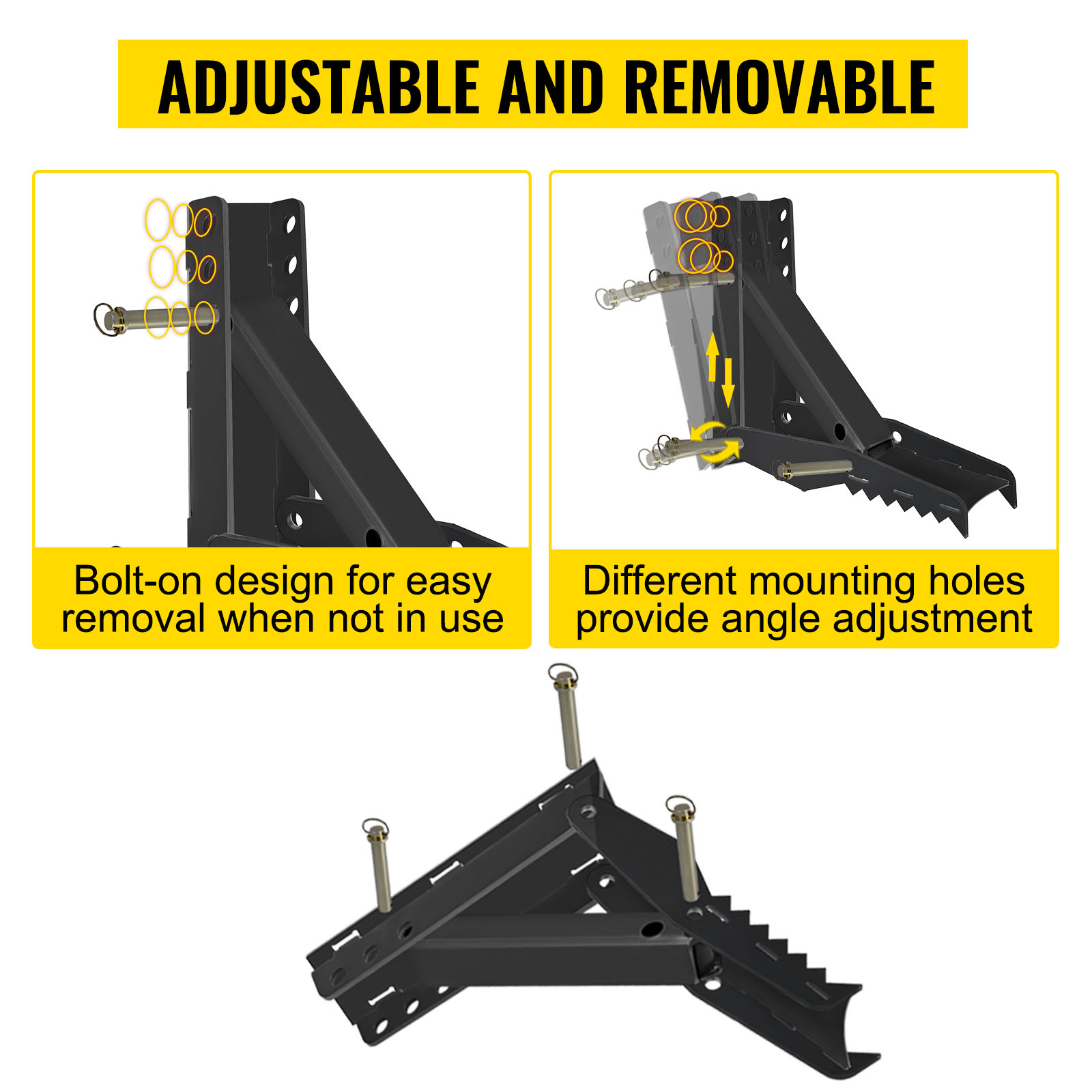 ADJUSTABLE AND REMOVABLE

Bolt-on design for easy removal when not in use

Different mounting holes provide angle adjustment