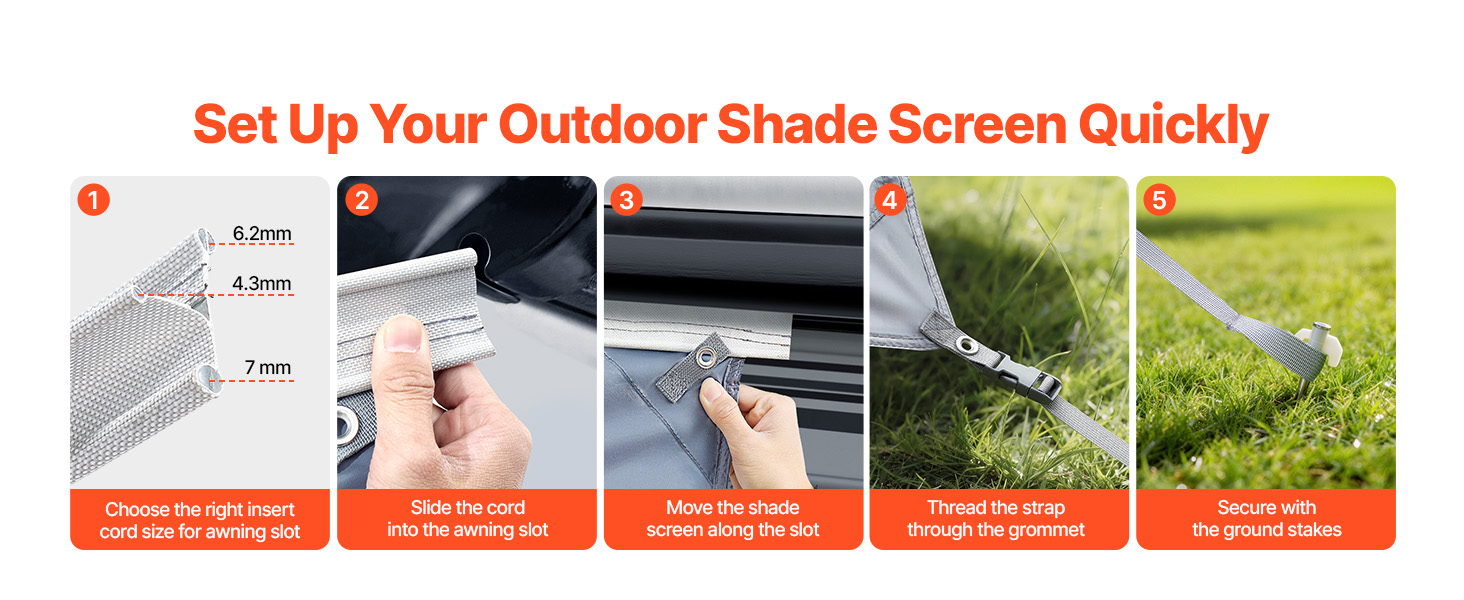 Set Up Your Outdoor Shade Screen Quickly

1
6.2mm
4.3mm
7 mm
Choose the right insert cord size for awning slot

2
Slide the cord into the awning slot

3
Move the shade screen along the slot

4
Thread the strap through the grommet

5
Secure with the ground stakes