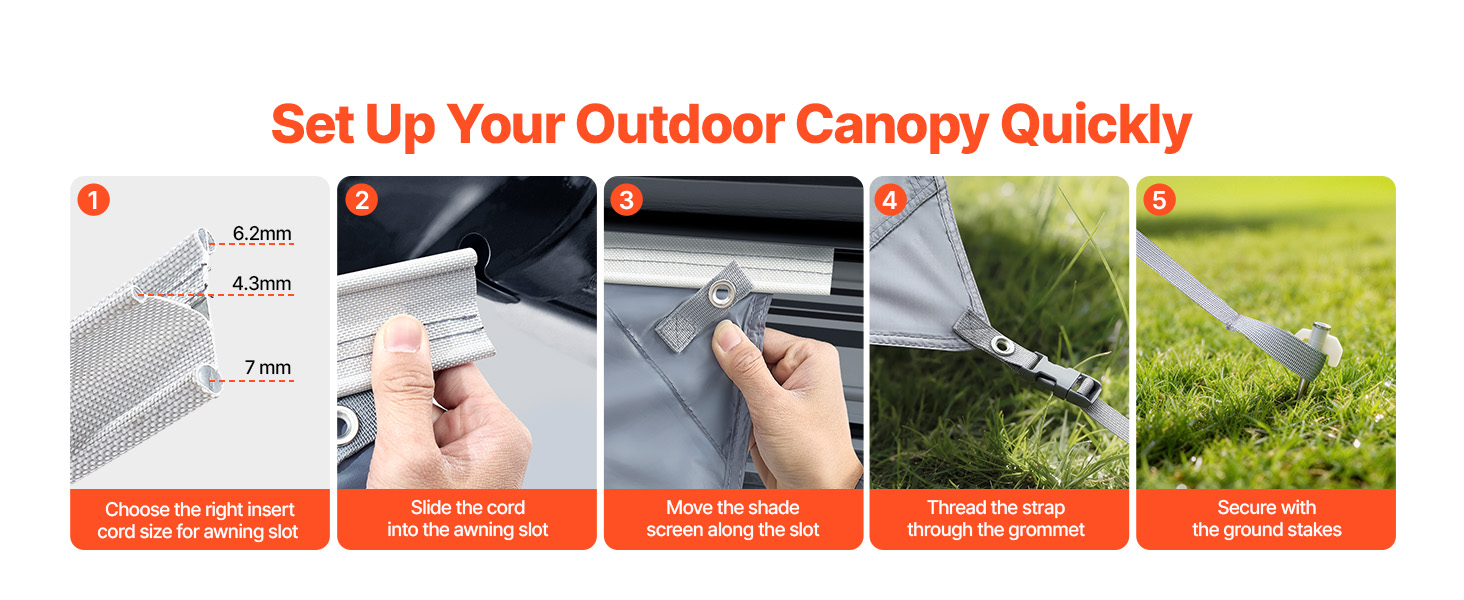 Set Up Your Outdoor Canopy Quickly

1
6.2mm
4.3mm
7 mm
Choose the right insert cord size for awning slot

2
Slide the cord into the awning slot

3
Move the shade screen along the slot

4
Thread the strap through the grommet

5
Secure with the ground stakes