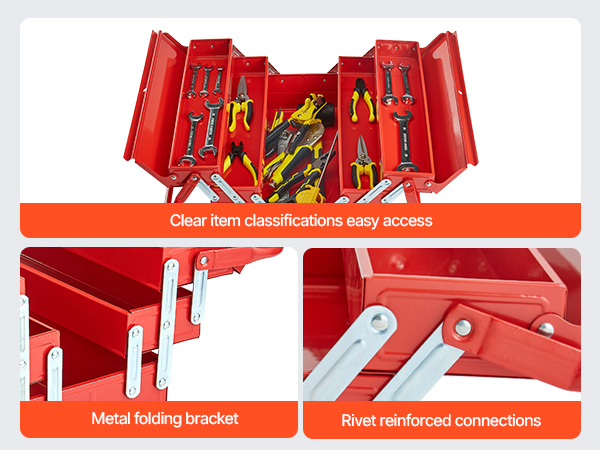 Clear item classifications easy access

Metal folding bracket

Rivet reinforced connections