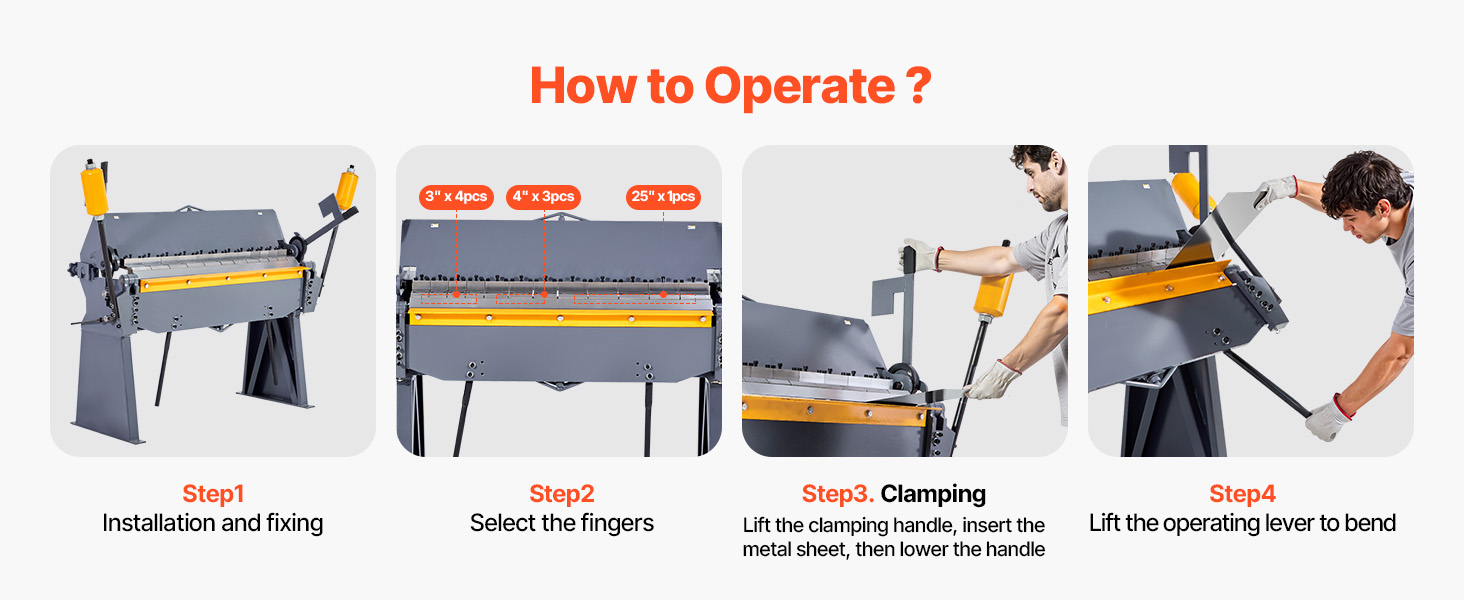 How to Operate ?

3" x 4pcs
4" x 3pcs
25" x 1pcs

Step1
Installation and fixing

Step2
Select the fingers

Step3. Clamping
Lift the clamping handle, insert the metal sheet, then lower the handle

Step4
Lift the operating lever to bend