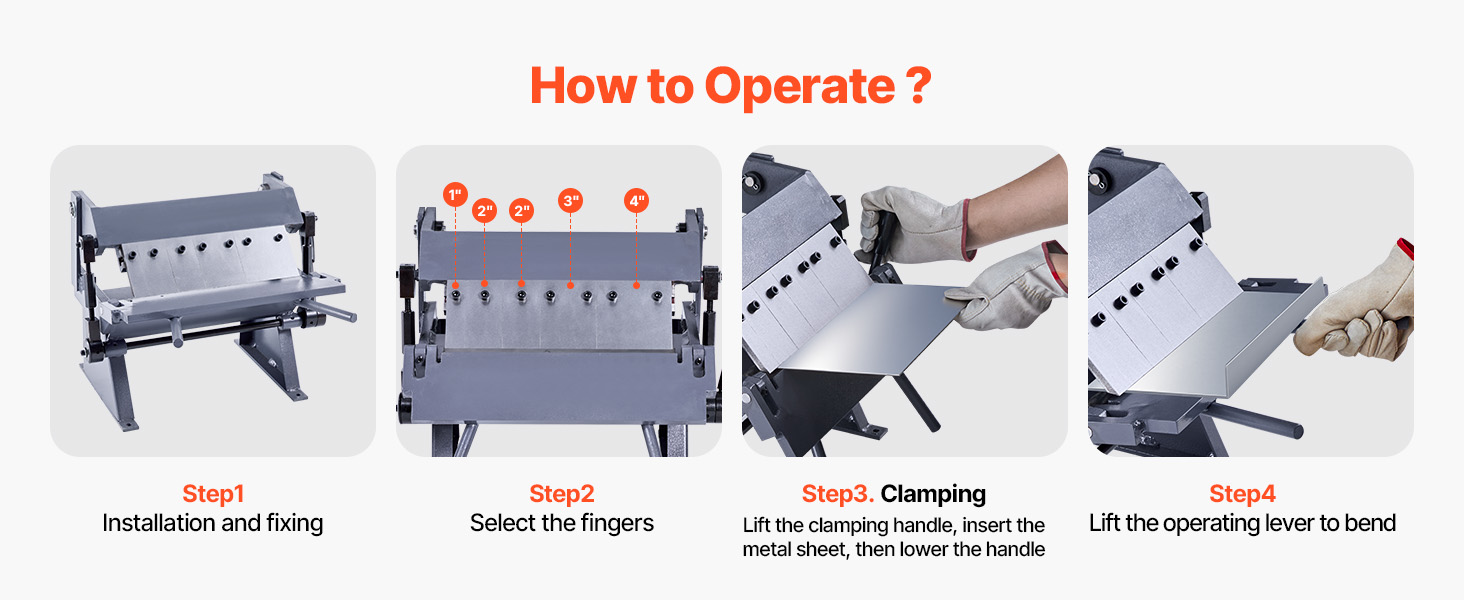 How to Operate ?

1"
2"
2"
3"
4"

Step1
Installation and fixing

Step2
Select the fingers

Step3. Clamping
Lift the clamping handle, insert the metal sheet, then lower the handle

Step4
Lift the operating lever to bend