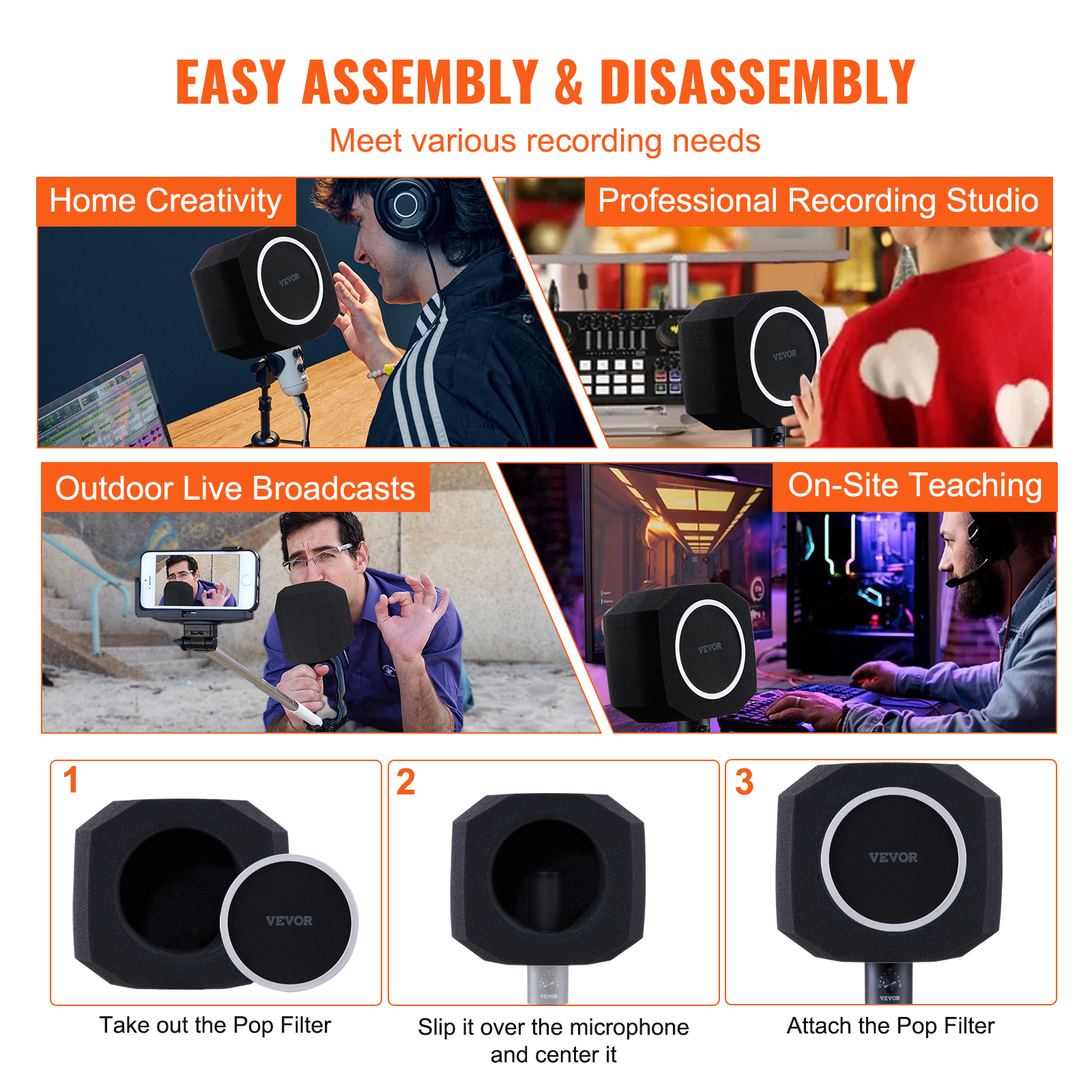 EASY ASSEMBLY & DISASSEMBLY
Meet various recording needs

Home Creativity
VEVOR

Professional Recording Studio
VEVOR

Outdoor Live Broadcasts

On-Site Teaching
VEVOR

1
VEVOR
Take out the Pop Filter

2
VEVOR
Slip it over the microphone and center it

3
VEVOR
VEVOR
Attach the Pop Filter