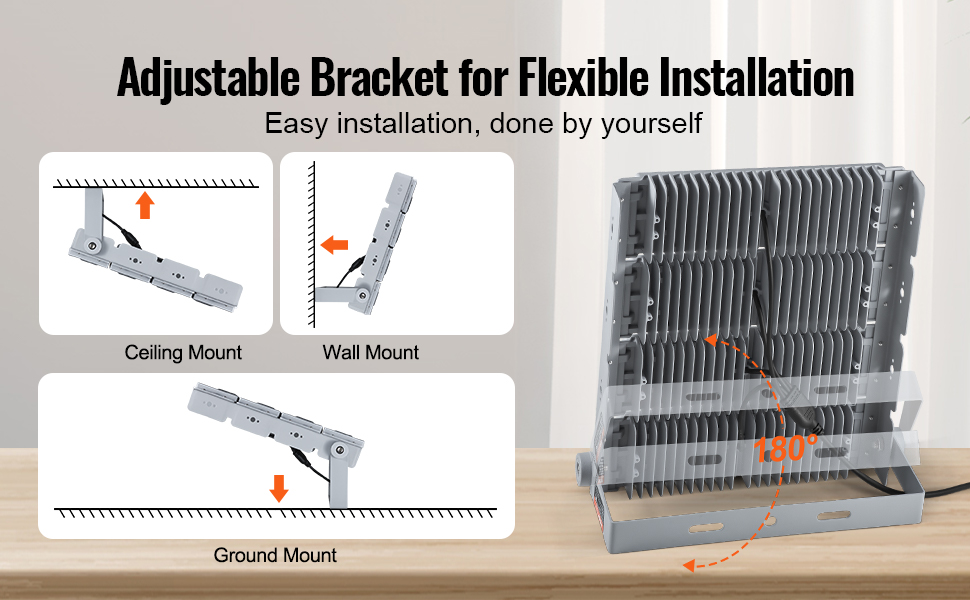 Adjustable Bracket for Flexible Installation
Easy installation, done by yourself

Ceiling Mount

Wall Mount

Ground Mount

180°