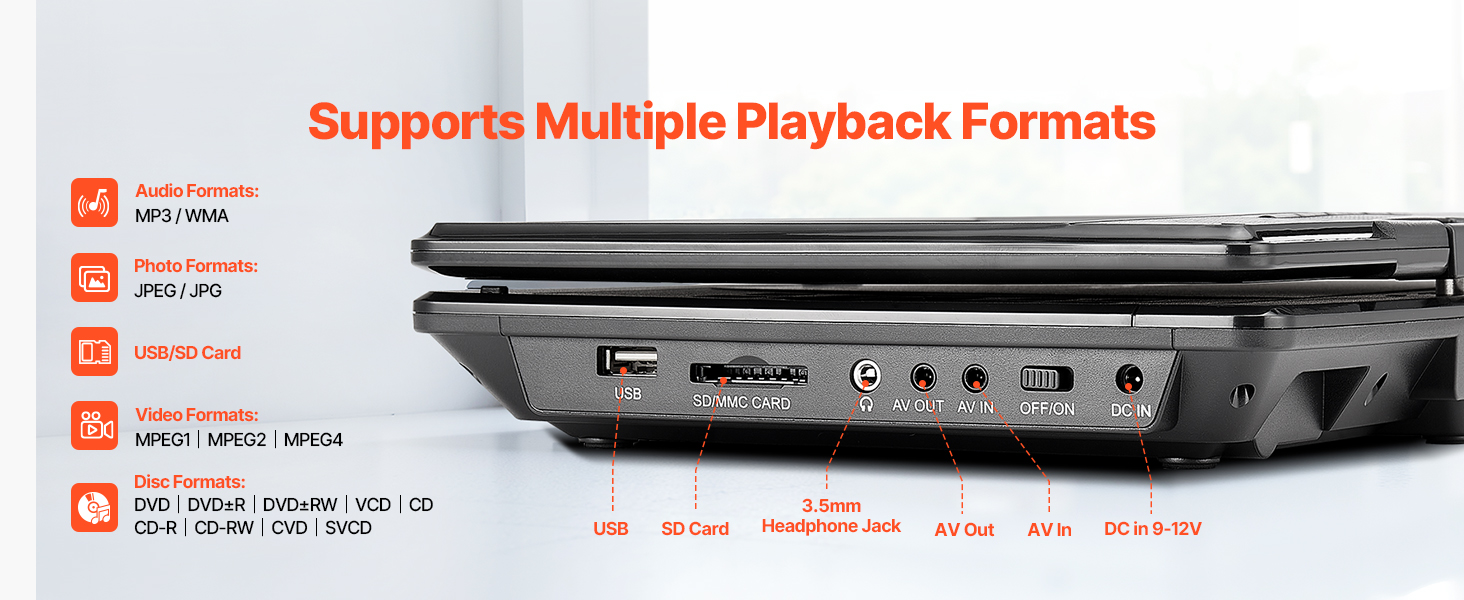 Supports Multiple Playback Formats

Audio Formats:
MP3 / WMA

Photo Formats:
JPEG / JPG

USB/SD Card

Video Formats:
MPEG1 | MPEG2 | MPEG4

Disc Formats:
DVD | DVD±R | DVD±RW | VCD | CD
CD-R | CD-RW | CVD | SVCD

USB

SD/MMC CARD

AV OUT

AV IN

OFF/ON

DC IN

USB

SD Card

3.5mm Headphone Jack

AV Out

AV In

DC in 9-12V