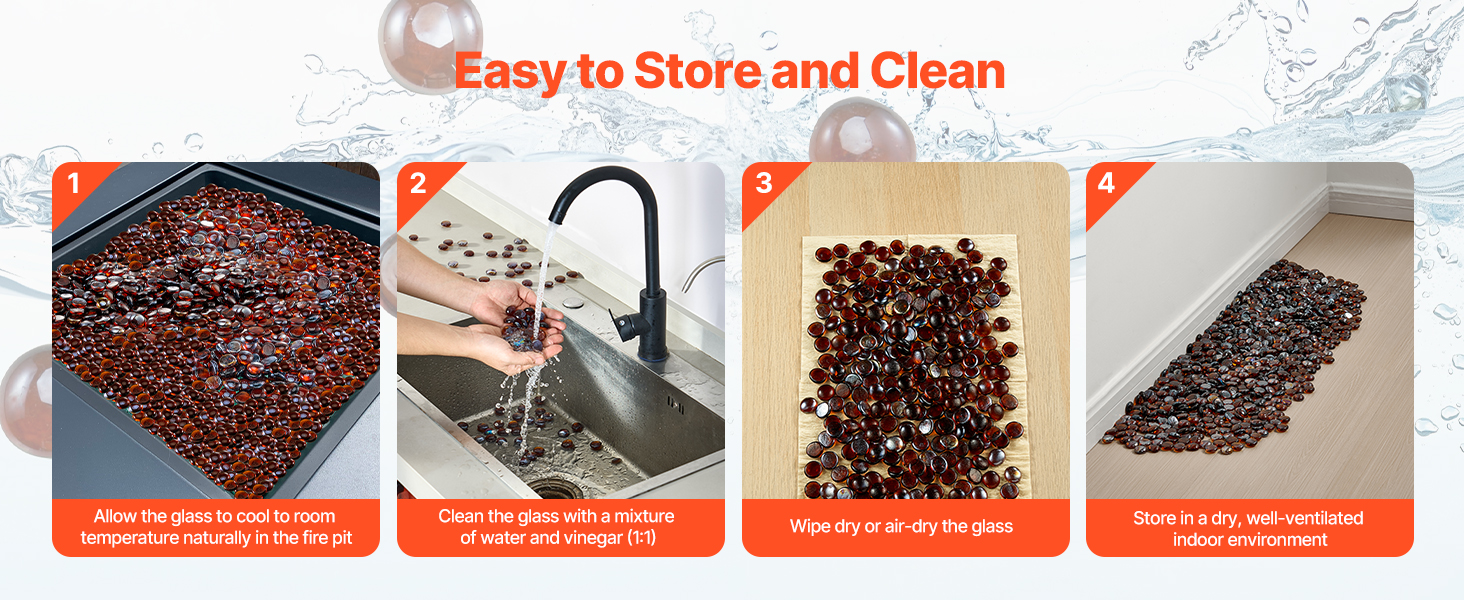 Easy to Store and Clean

1

Allow the glass to cool to room temperature naturally in the fire pit

2

Clean the glass with a mixture of water and vinegar (1:1)

3

Wipe dry or air-dry the glass

4

Store in a dry, well-ventilated indoor environment