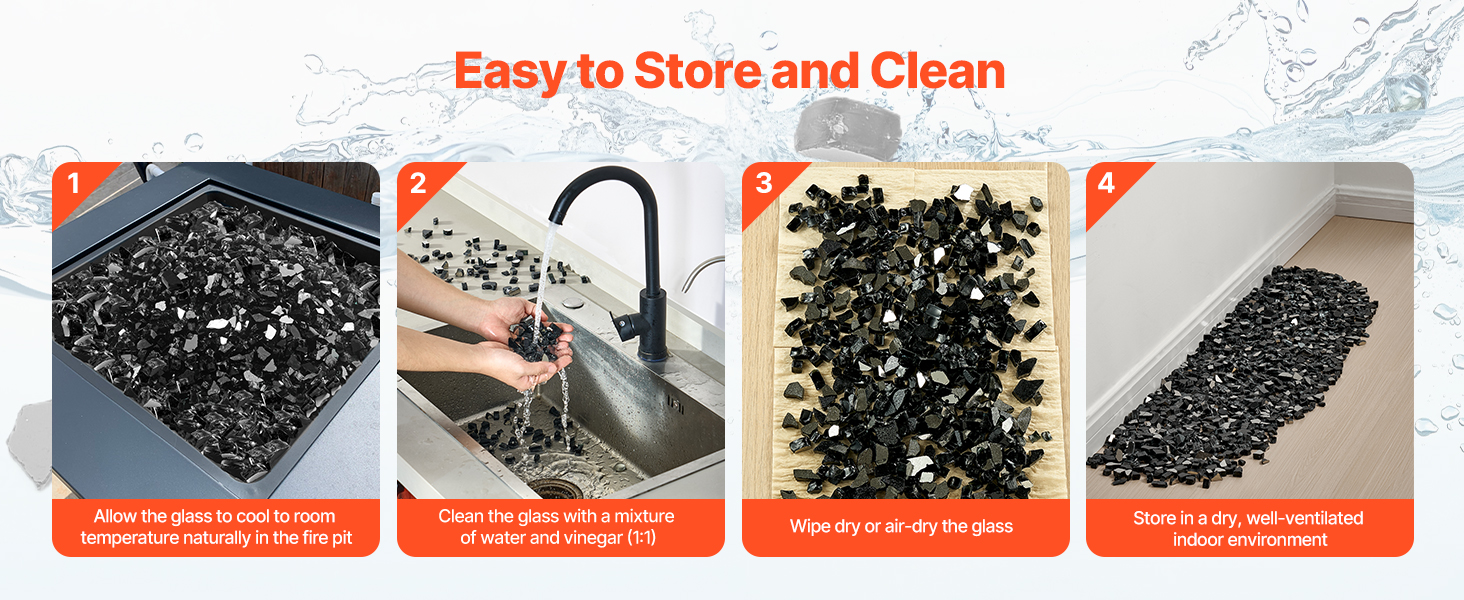 Easy to Store and Clean

1

Allow the glass to cool to room temperature naturally in the fire pit

2

Clean the glass with a mixture of water and vinegar (1:1)

3

Wipe dry or air-dry the glass

4

Store in a dry, well-ventilated indoor environment