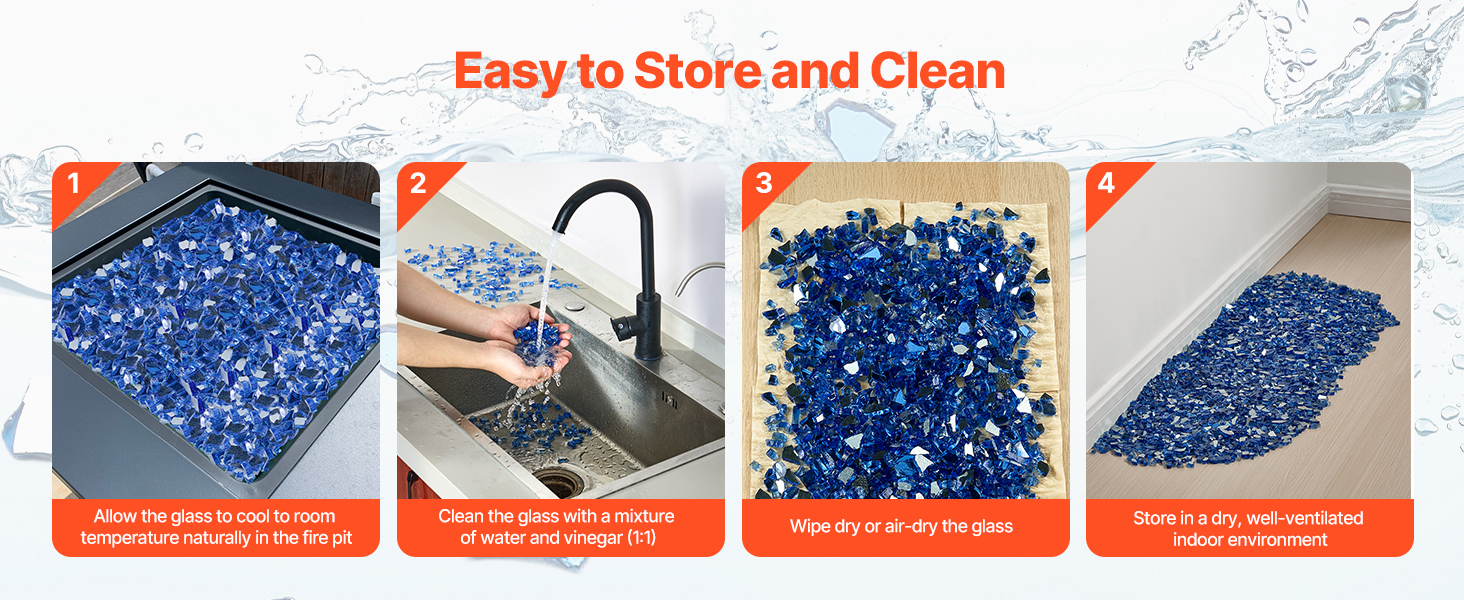 Easy to Store and Clean

1

Allow the glass to cool to room temperature naturally in the fire pit

2

Clean the glass with a mixture of water and vinegar (1:1)

3

Wipe dry or air-dry the glass

4

Store in a dry, well-ventilated indoor environment