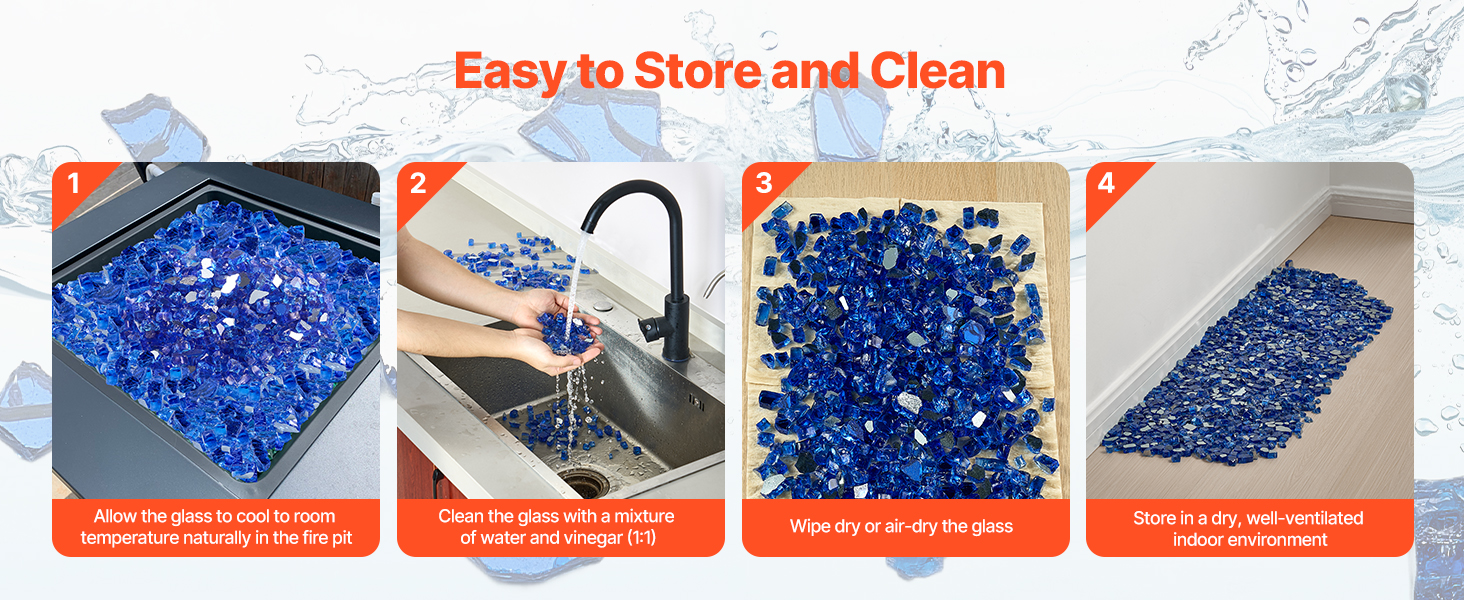 Easy to Store and Clean

1

Allow the glass to cool to room temperature naturally in the fire pit

2

Clean the glass with a mixture of water and vinegar (1:1)

3

Wipe dry or air-dry the glass

4

Store in a dry, well-ventilated indoor environment