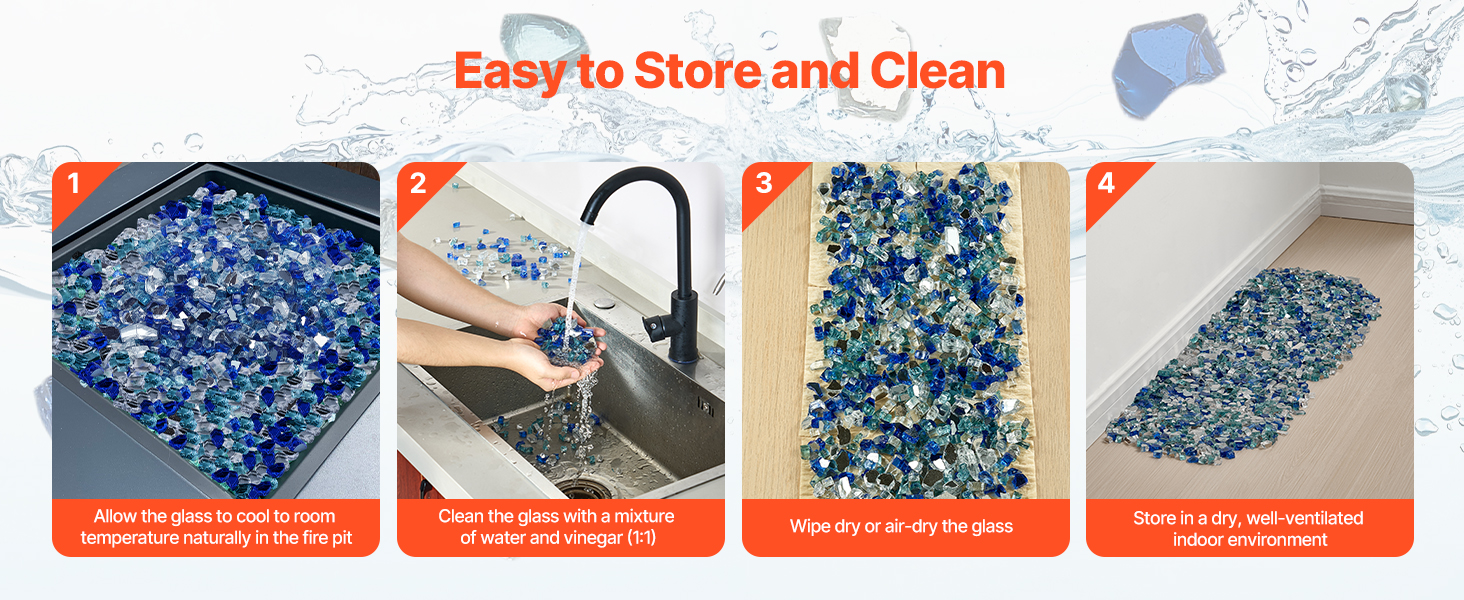 Easy to Store and Clean

1
Allow the glass to cool to room temperature naturally in the fire pit

2
Clean the glass with a mixture of water and vinegar (1:1)

3
Wipe dry or air-dry the glass

4
Store in a dry, well-ventilated indoor environment