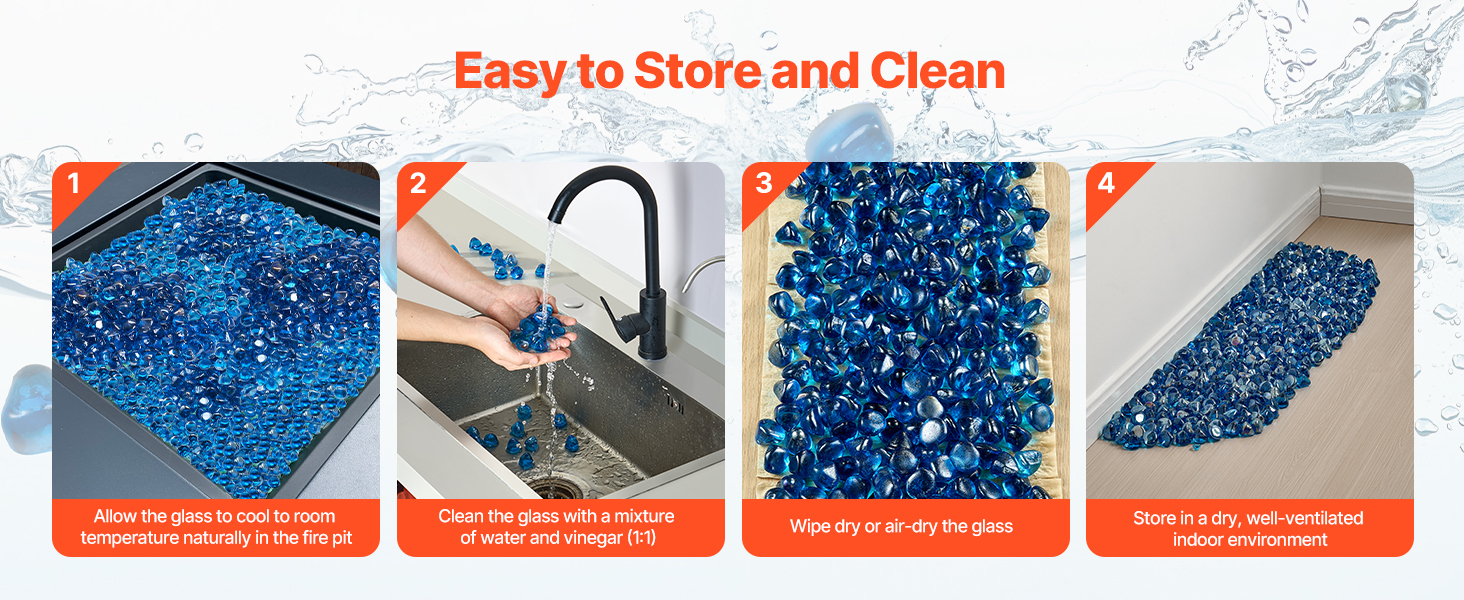 Easy to Store and Clean

1

Allow the glass to cool to room temperature naturally in the fire pit

2

Clean the glass with a mixture of water and vinegar (1:1)

3

Wipe dry or air-dry the glass

4

Store in a dry, well-ventilated indoor environment