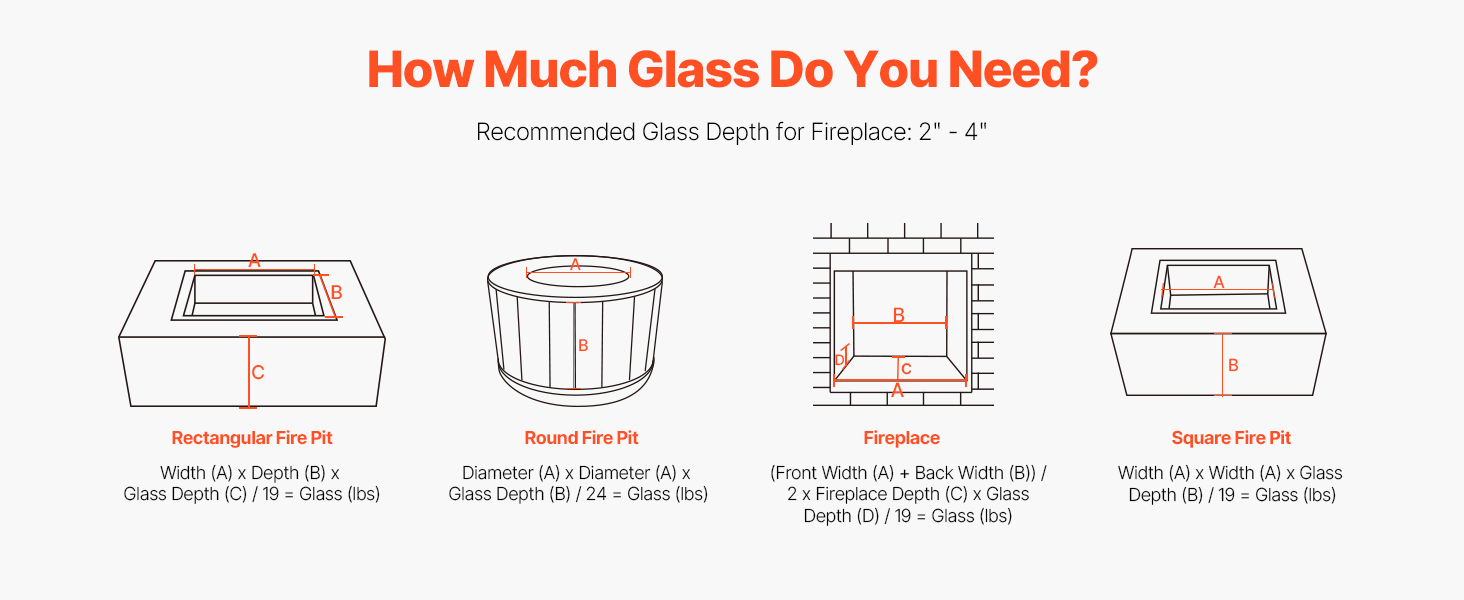 How Much Glass Do You Need?

Recommended Glass Depth for Fireplace: 2" - 4"

A
B
C

Rectangular Fire Pit

Width (A) x Depth (B) x Glass Depth (C) / 19 = Glass (lbs)

A
B

Round Fire Pit

Diameter (A) x Diameter (A) x Glass Depth (B) / 24 = Glass (lbs)

B
D
C
A

Fireplace

(Front Width (A) + Back Width (B)) / 2 x Fireplace Depth (C) x Glass Depth (D) / 19 = Glass (lbs)

A
B

Square Fire Pit

Width (A) x Width (A) x Glass Depth (B) / 19 = Glass (lbs)