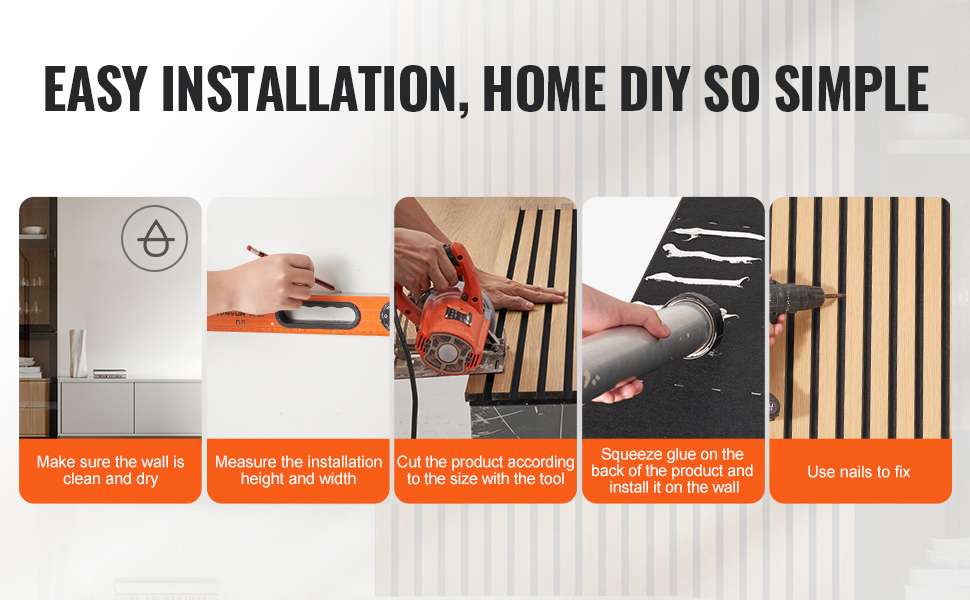 EASY INSTALLATION, HOME DIY SO SIMPLE

Make sure the wall is clean and dry

Measure the installation height and width

Cut the product according to the size with the tool

Squeeze glue on the back of the product and install it on the wall

Use nails to fix